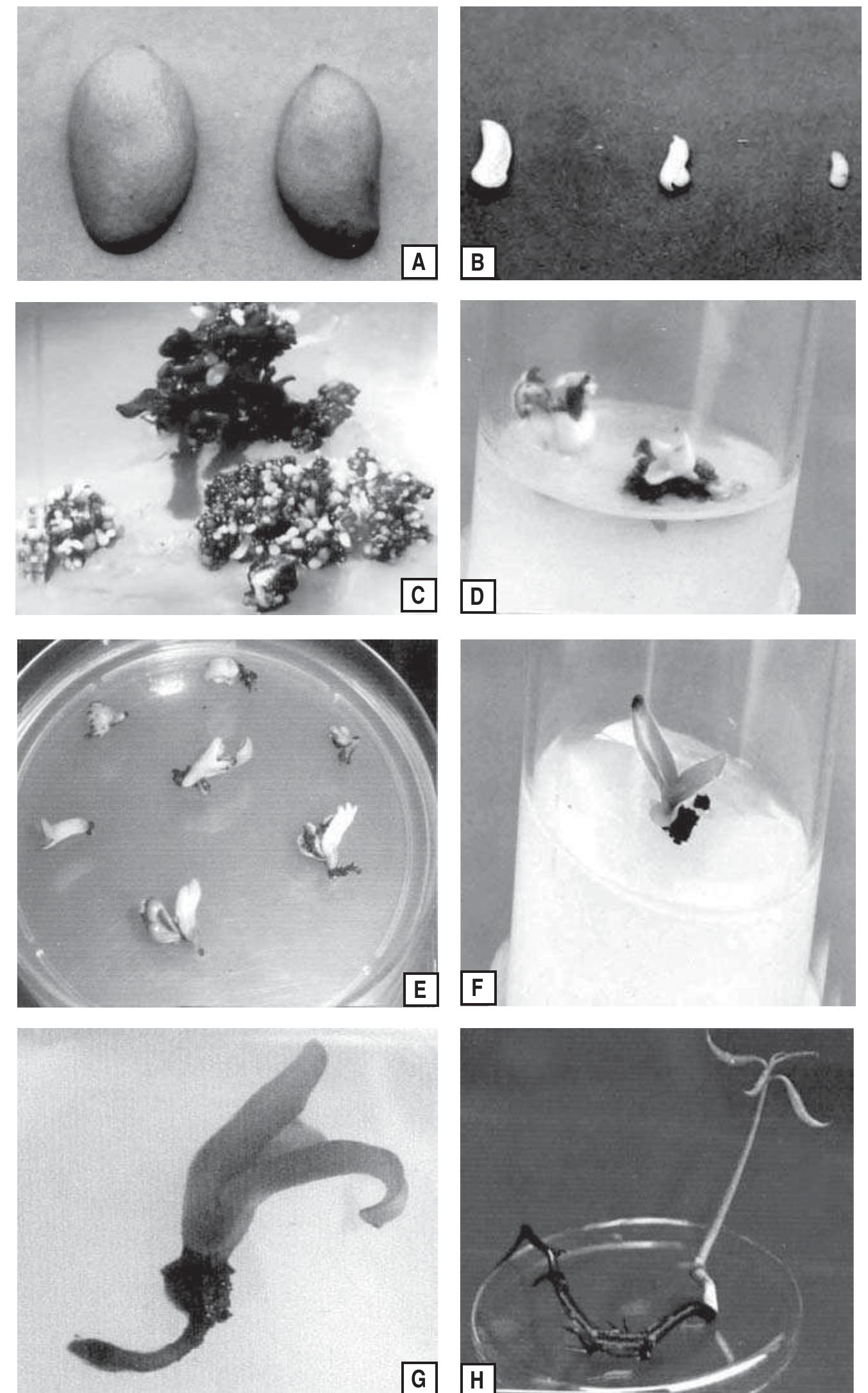 A
B
C
D
E
F
G
H