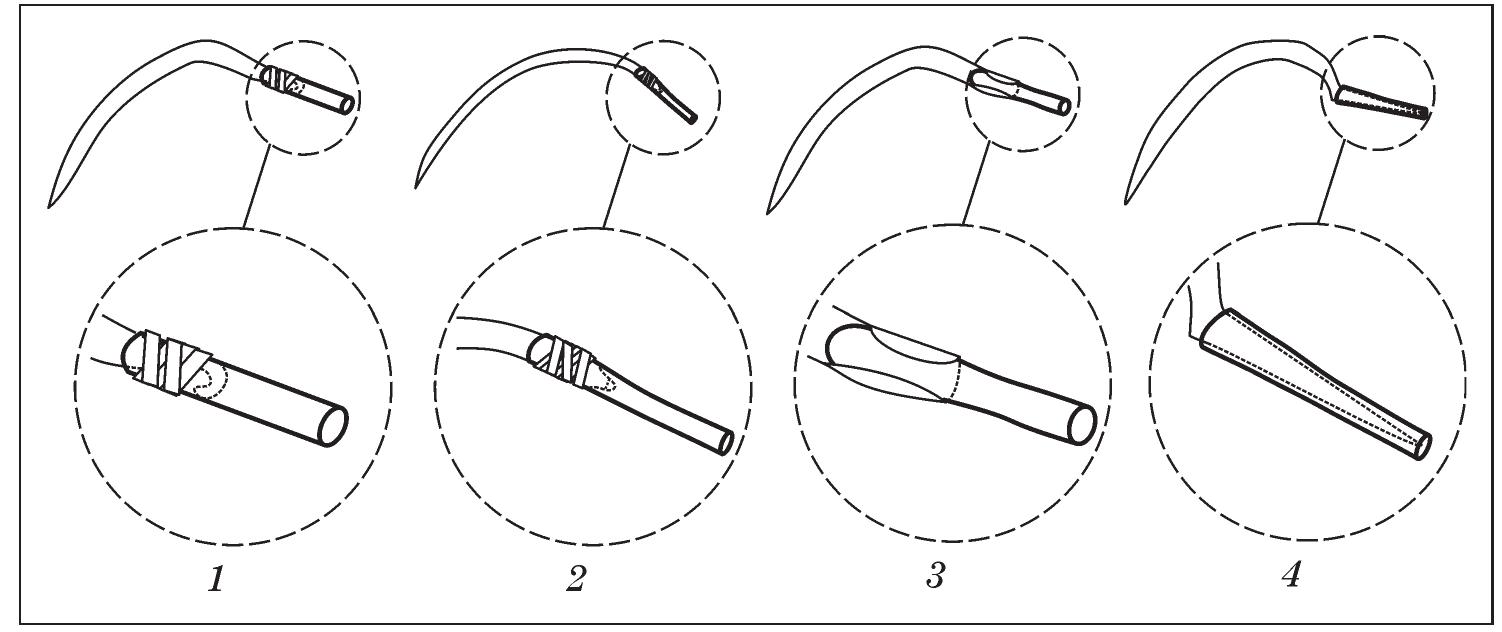 1

2

3

4