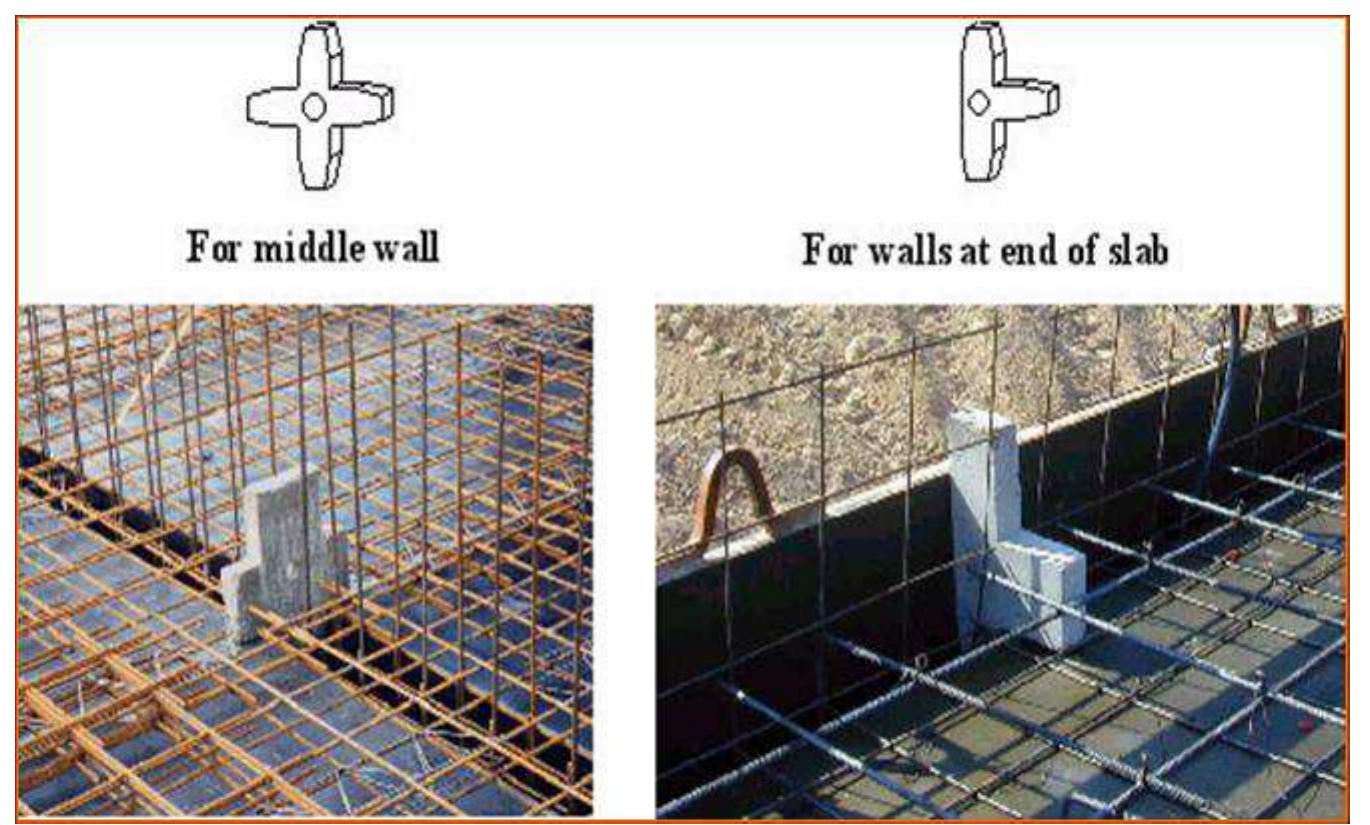 For middle wall

For walls at end of slab