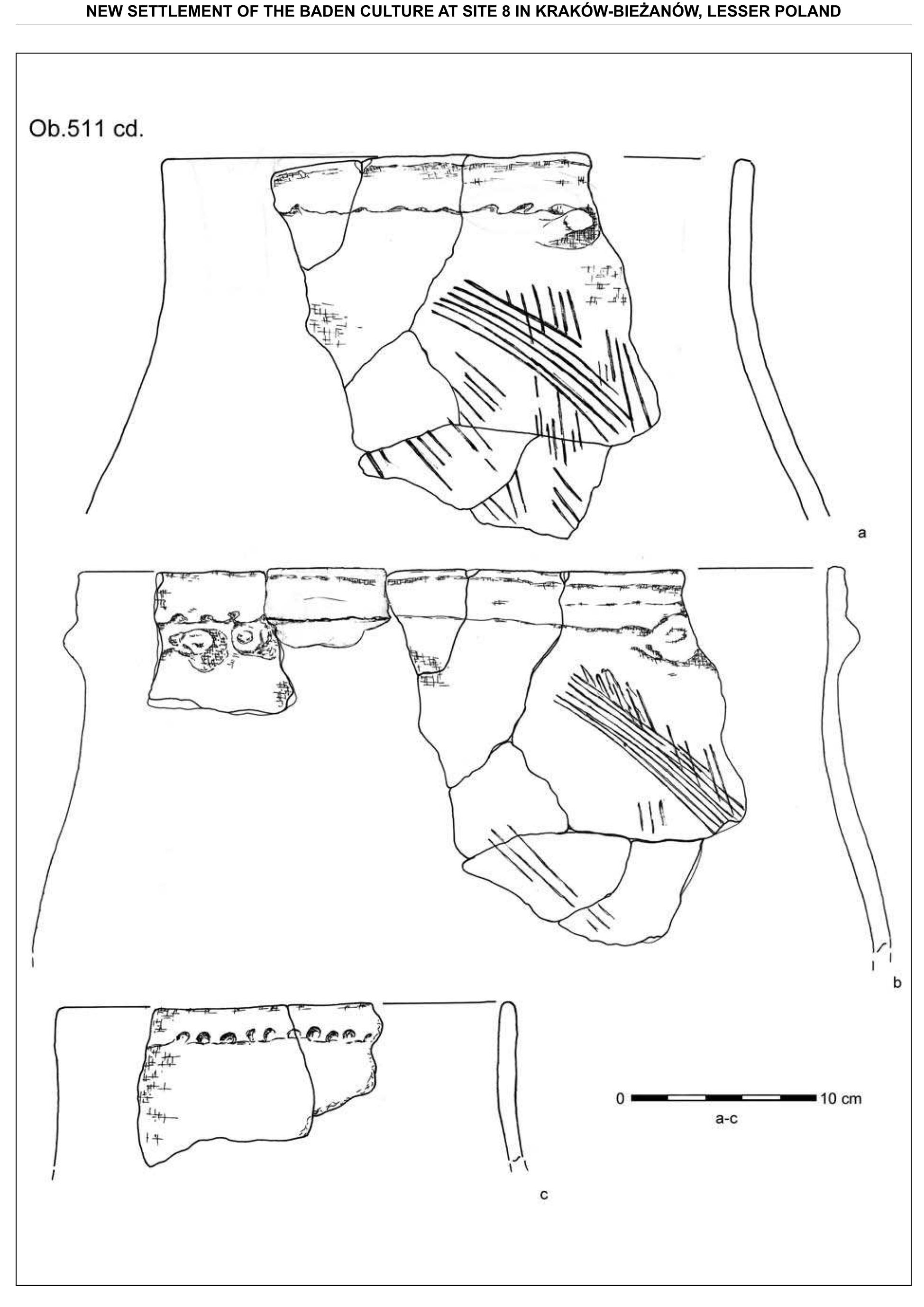 NEW SETTLEMENT OF THE BADEN CULTURE AT SITE 8 IN KRAKÓW-BIEŻANÓW, LESSER POLAND

Ob.511 cd.

a

b

0 10 cm
a-c

c