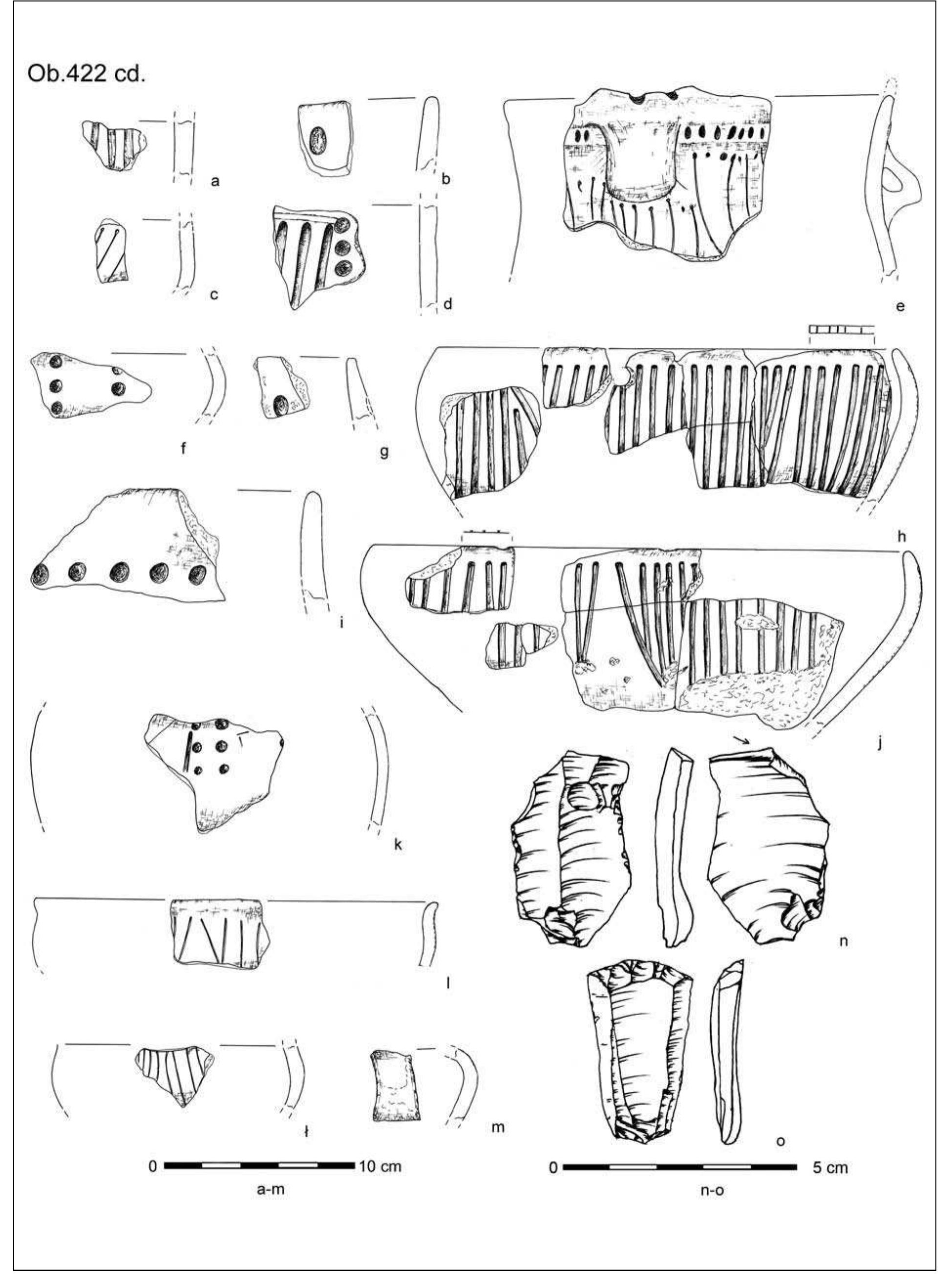 Ob.422 cd.

a

b

c

d

e

f

g

h

i

j

k

l

ł

m

n

o

0 10 cm
a-m

0 5 cm
n-o