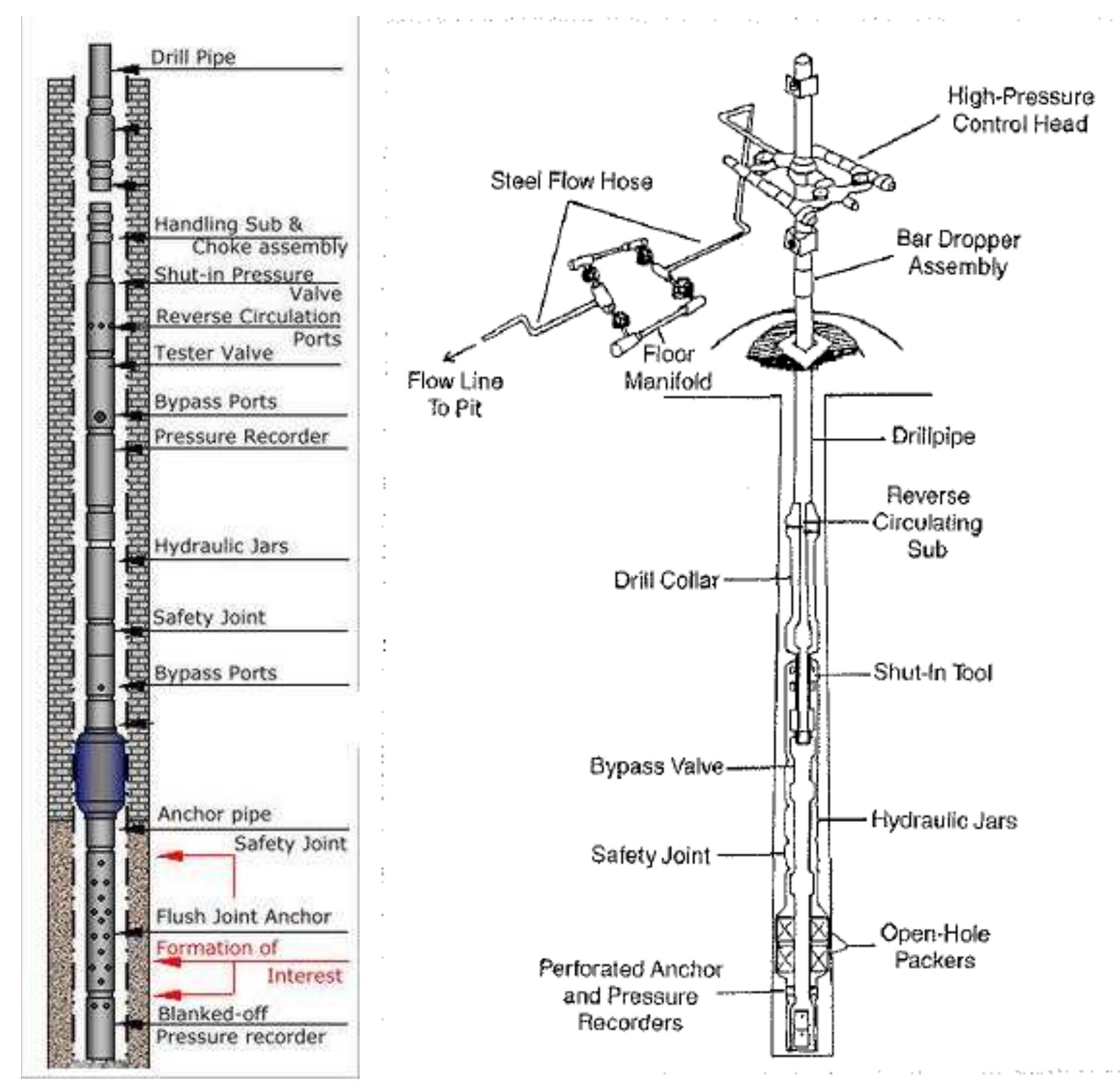 Drill Pipe

Handling Sub & Choke assembly

Shut-in Pressure Valve

Reverse Circulation Ports

Tester Valve

Bypass Ports

Pressure Recorder

Hydraulic Jars

Safety Joint

Bypass Ports

Anchor pipe

Safety Joint

Flush Joint Anchor

Formation of Interest

Blanked-off Pressure recorder

High-Pressure Control Head

Steel Flow Hose

Bar Dropper Assembly

Floor Manifold

Flow Line To Pit

Drillpipe

Reverse Circulating Sub

Drill Collar

Shut-In Tool

Bypass Valve

Hydraulic Jars

Safety Joint

Open-Hole Packers

Perforated Anchor and Pressure Recorders