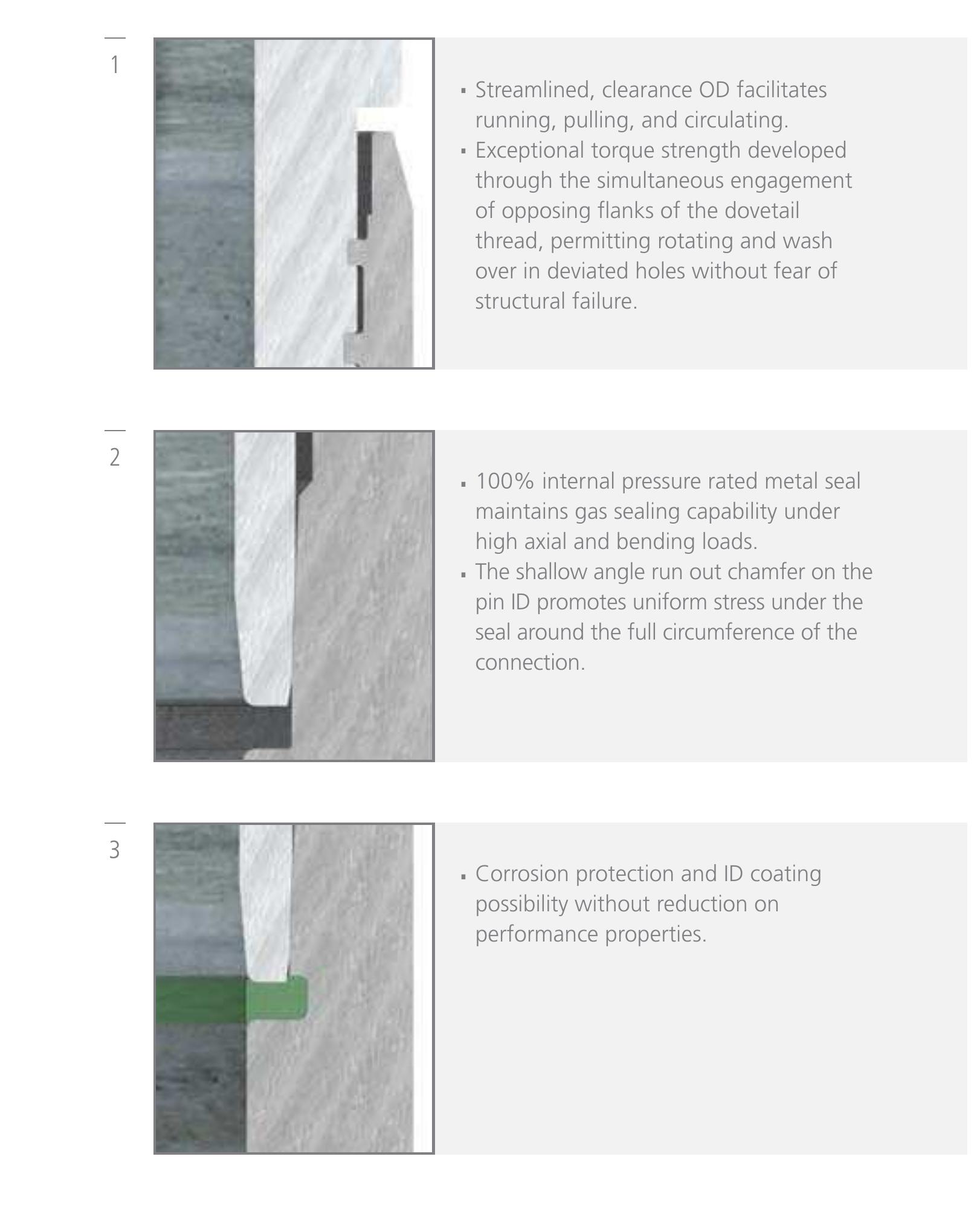 1

▪ Streamlined, clearance OD facilitates running, pulling, and circulating.
▪ Exceptional torque strength developed through the simultaneous engagement of opposing flanks of the dovetail thread, permitting rotating and wash over in deviated holes without fear of structural failure.

2

▪ 100% internal pressure rated metal seal maintains gas sealing capability under high axial and bending loads.
▪ The shallow angle run out chamfer on the pin ID promotes uniform stress under the seal around the full circumference of the connection.

3

▪ Corrosion protection and ID coating possibility without reduction on performance properties.