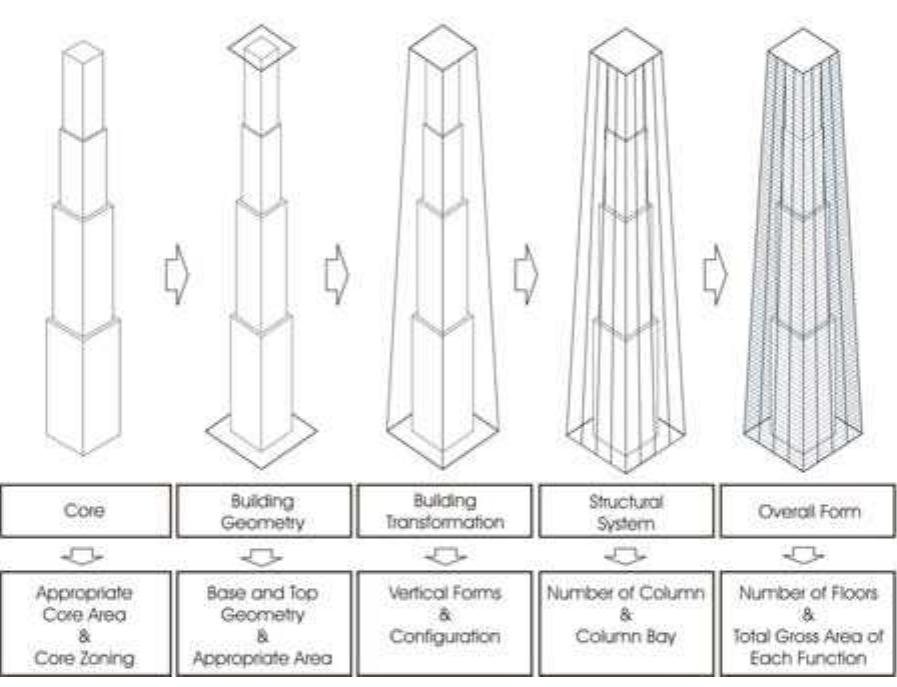 Core

Building Geometry

Building Transformation

Structural System

Overall Form

Appropriate Core Area & Core Zoning

Base and Top Geometry & Appropriate Area

Vertical Forms & Configuration

Number of Column & Column Bay

Number of Floors & Total Gross Area of Each Function