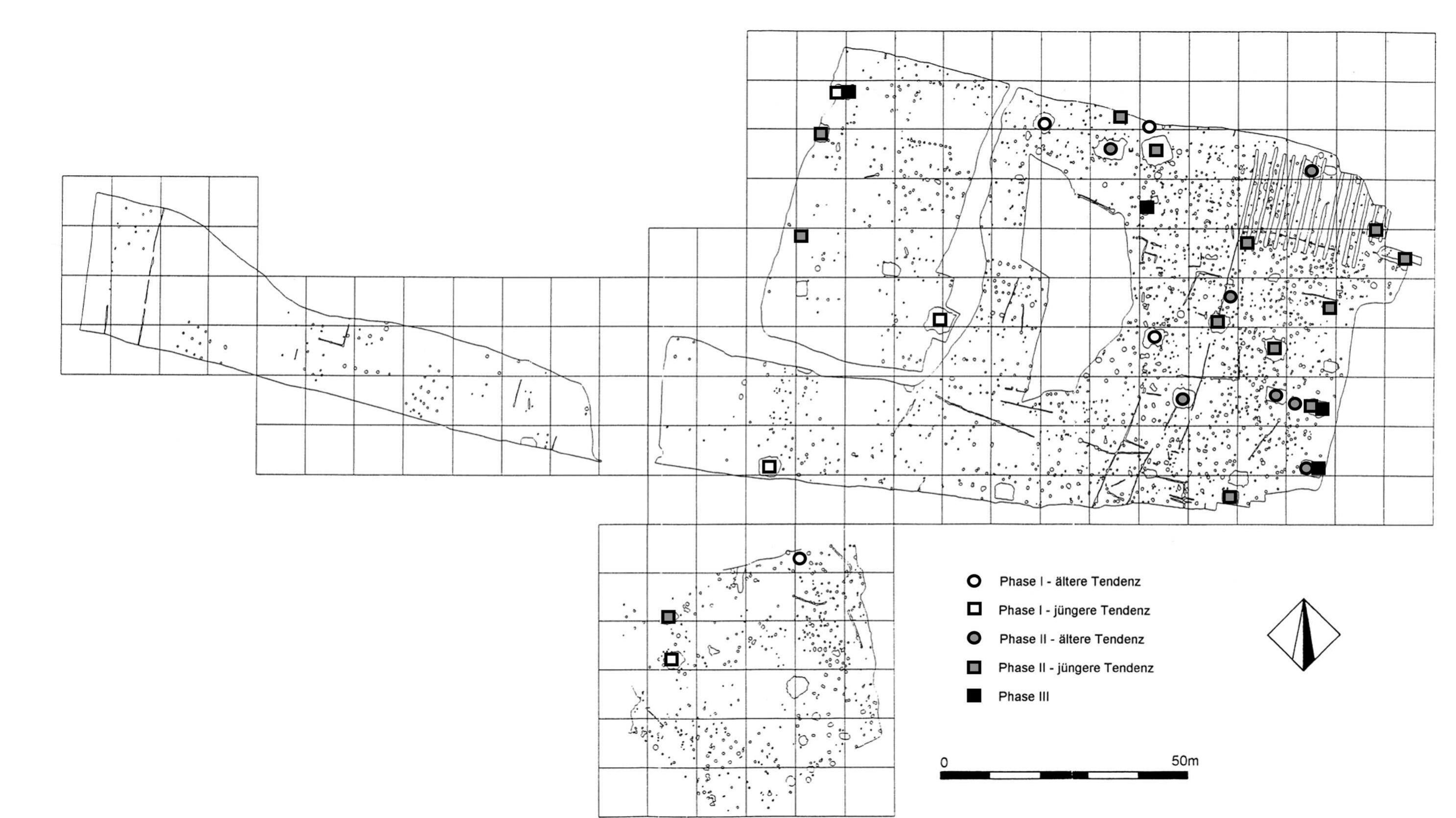 Phase I - ältere Tendenz
Phase I - jüngere Tendenz
Phase II - ältere Tendenz
Phase II - jüngere Tendenz
Phase III

0
50m