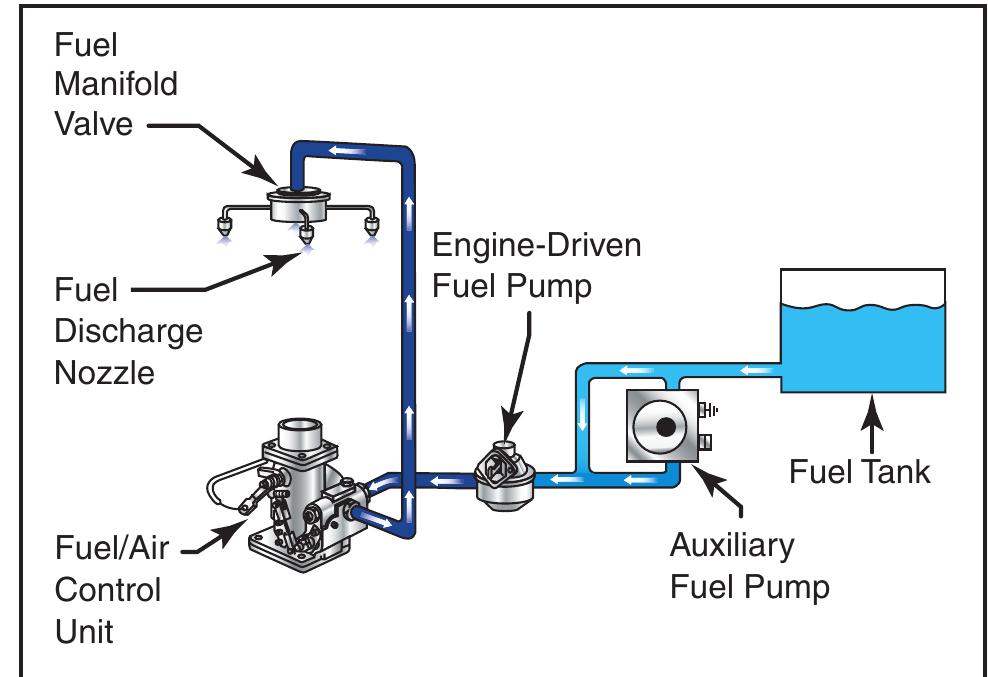 Fuel Manifold Valve

Fuel Discharge Nozzle

Engine-Driven Fuel Pump

Fuel Tank

Fuel/Air Control Unit

Auxiliary Fuel Pump