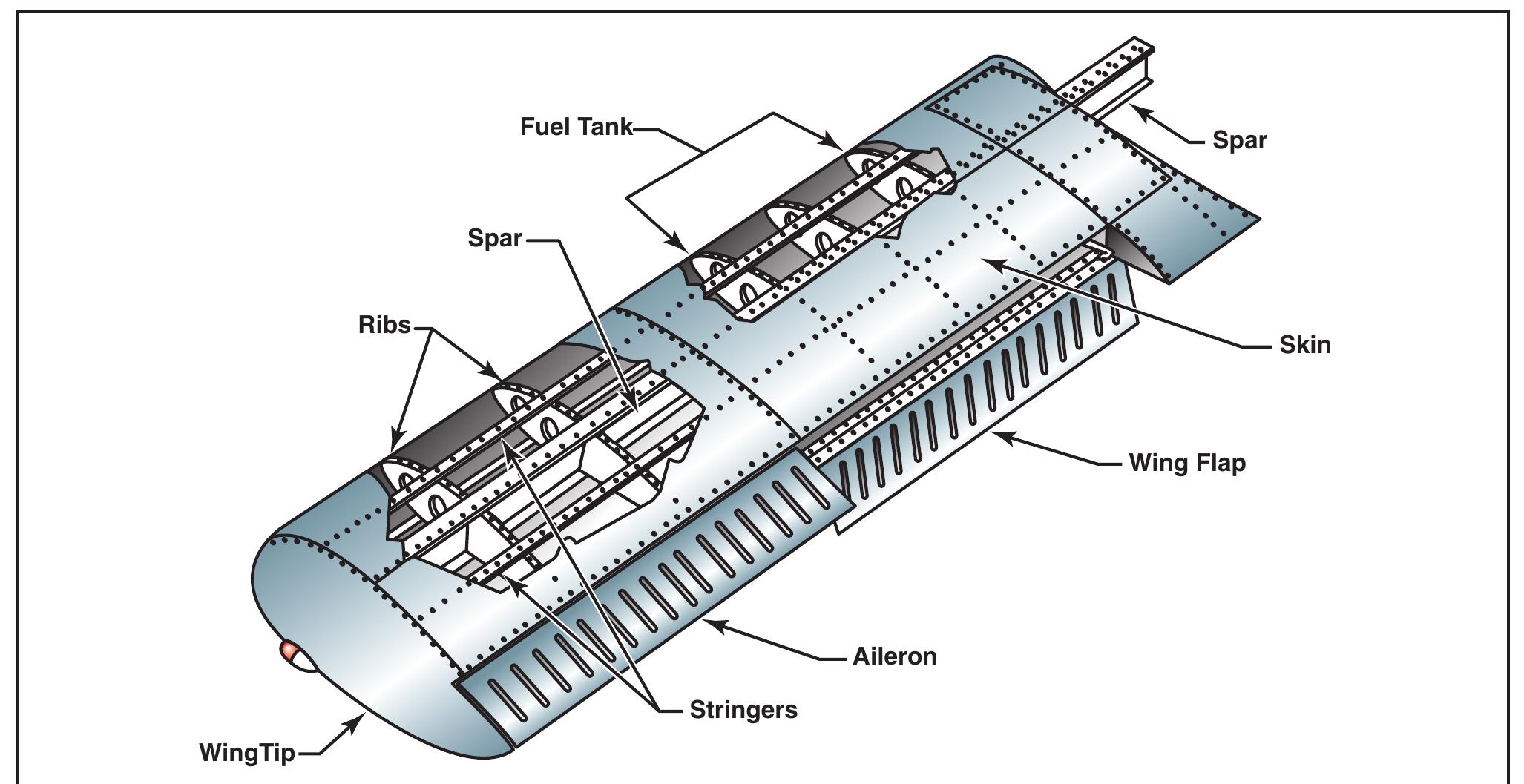 Fuel Tank
Spar
Spar
Ribs
Skin
Wing Flap
Aileron
Stringers
WingTip