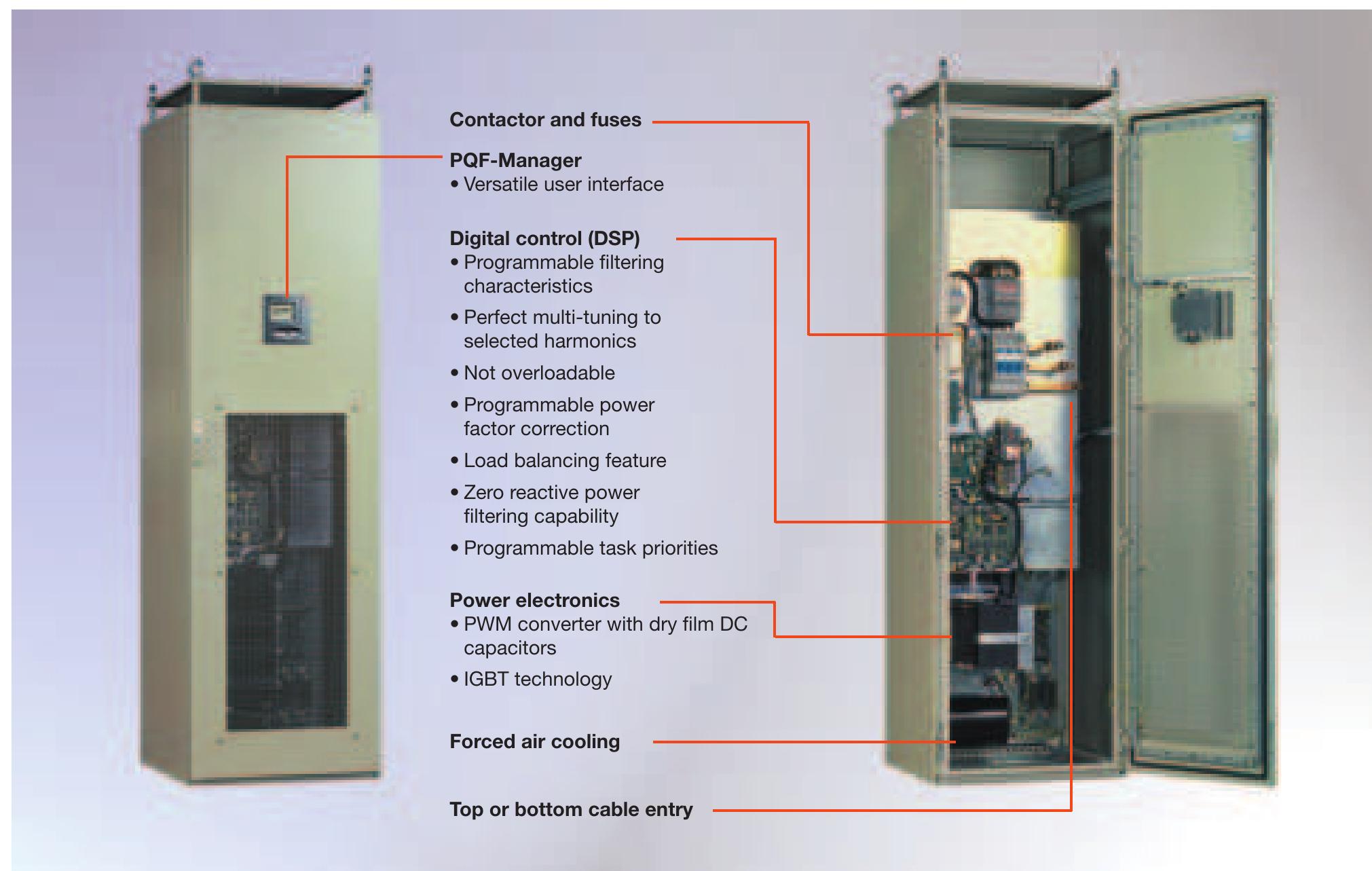 Contactor and fuses

PQF-Manager
• Versatile user interface

Digital control (DSP)
• Programmable filtering characteristics
• Perfect multi-tuning to selected harmonics
• Not overloadable
• Programmable power factor correction
• Load balancing feature
• Zero reactive power filtering capability
• Programmable task priorities

Power electronics
• PWM converter with dry film DC capacitors
• IGBT technology

Forced air cooling

Top or bottom cable entry