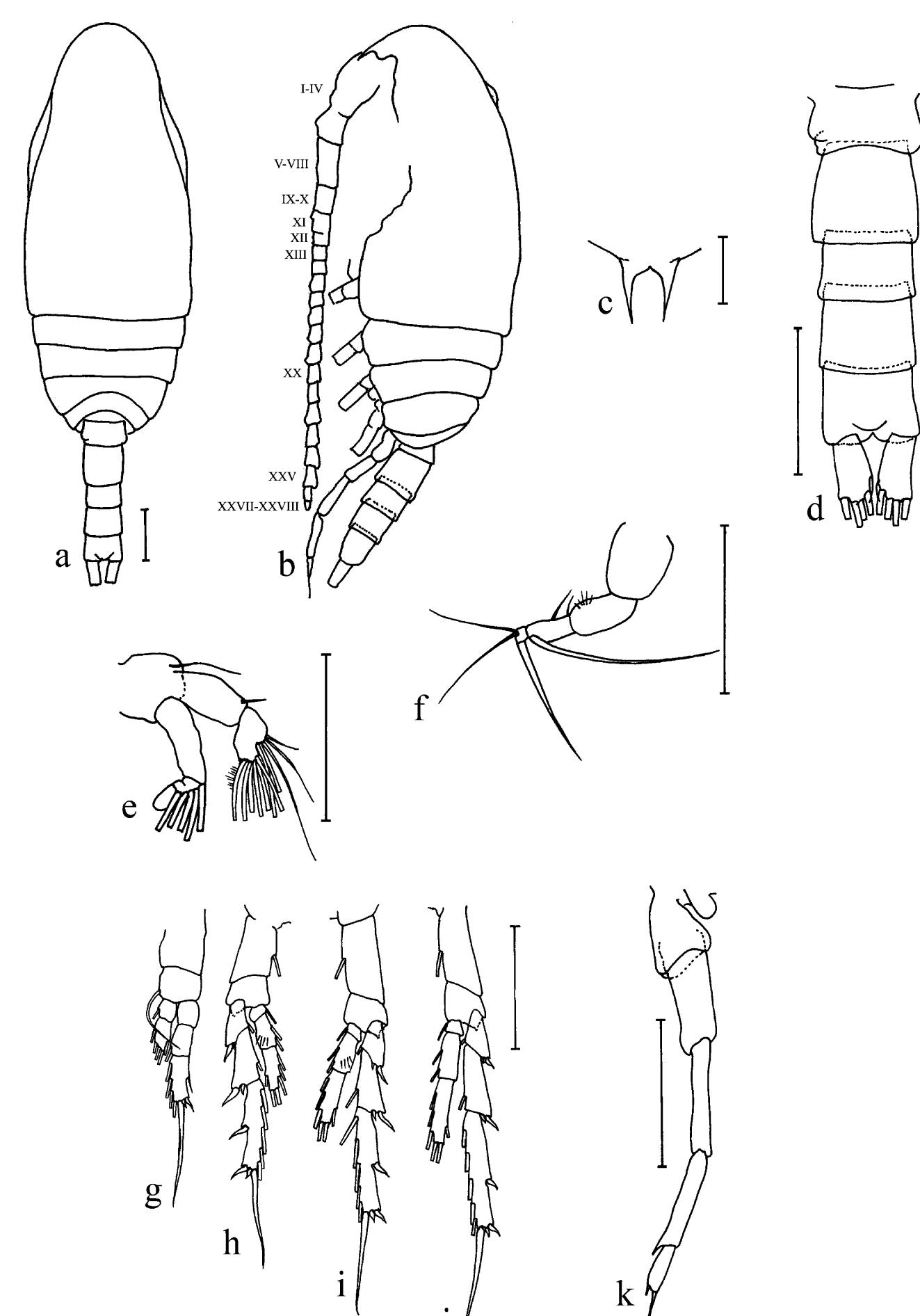 I-IV
V-VIII
IX-X
XI
XII
XIII
XX
XXV
XXVII-XXVIII
a
b
c
d
e
f
g
h
i
k