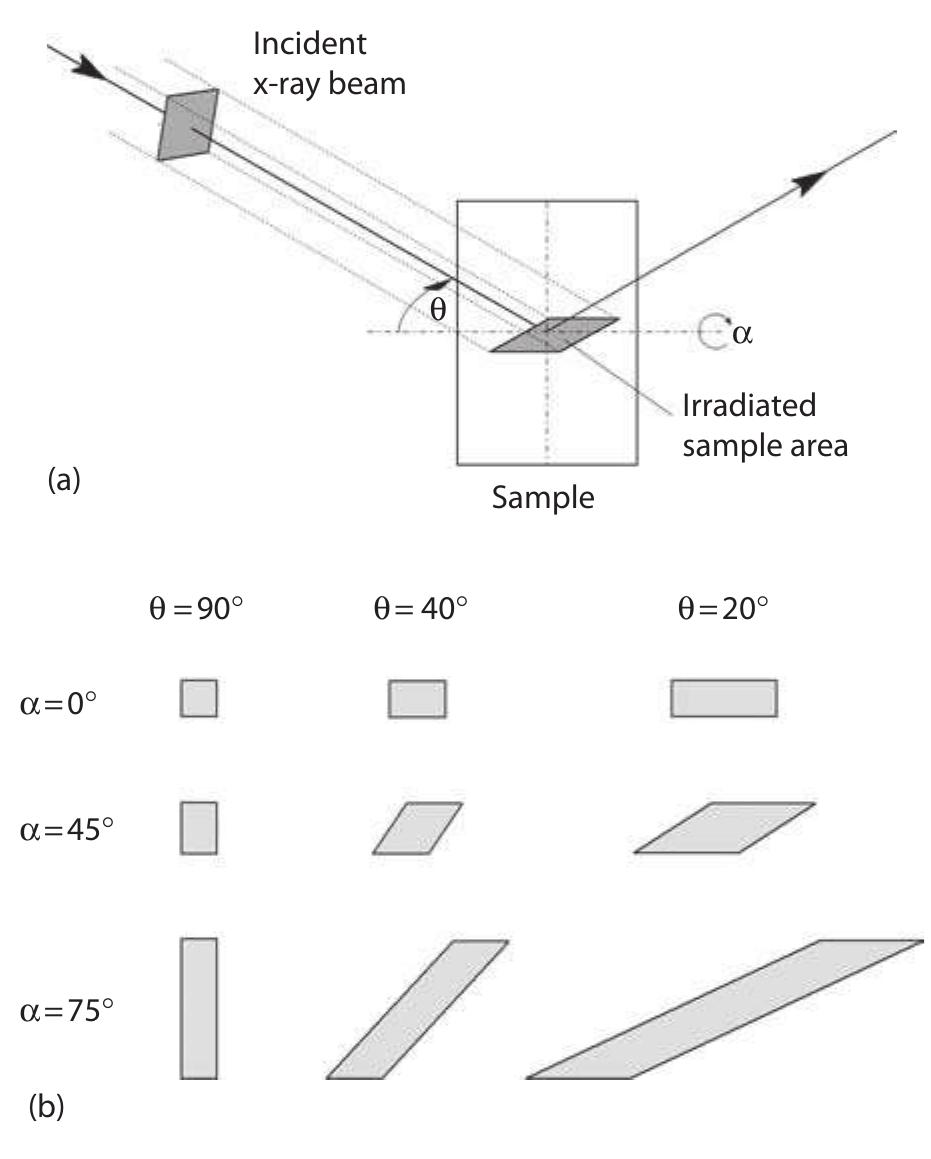 Incident x-ray beam

$\theta$

$\alpha$

Irradiated sample area

(a)

Sample

$\theta = 90°$ $\theta = 40°$ $\theta = 20°$

$\alpha = 0°$

$\alpha = 45°$

$\alpha = 75°$

(b)