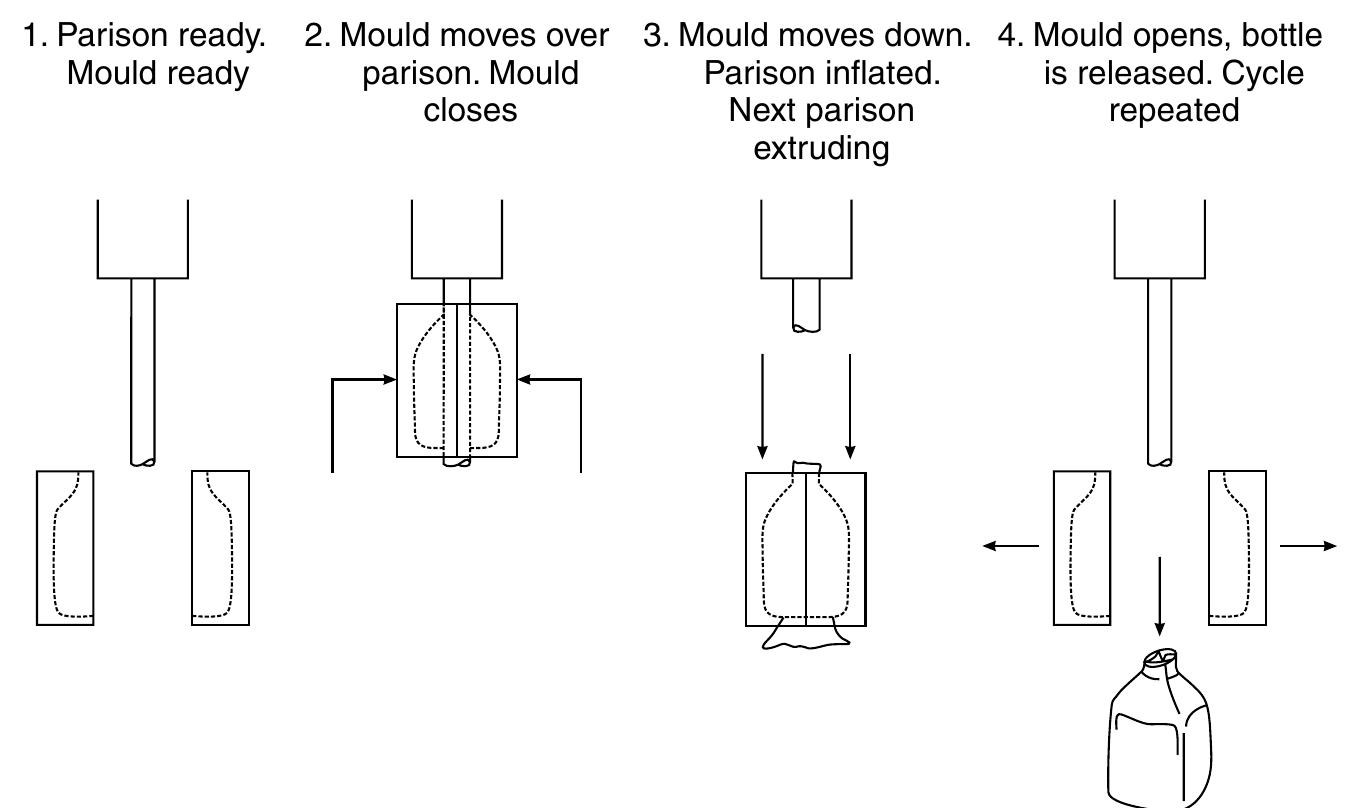 1. Parison ready. Mould ready

2. Mould moves over parison. Mould closes

3. Mould moves down. Parison inflated. Next parison extruding

4. Mould opens, bottle is released. Cycle repeated