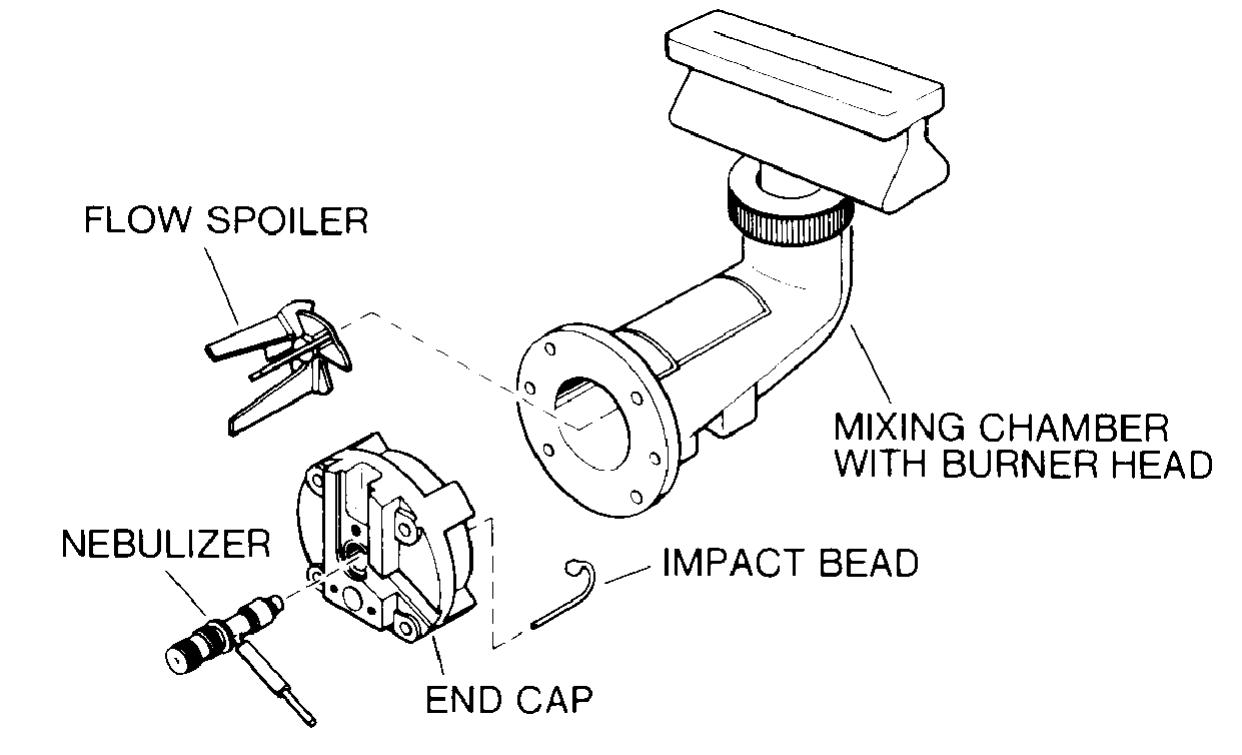 FLOW SPOILER

MIXING CHAMBER
WITH BURNER HEAD

NEBULIZER

IMPACT BEAD

END CAP