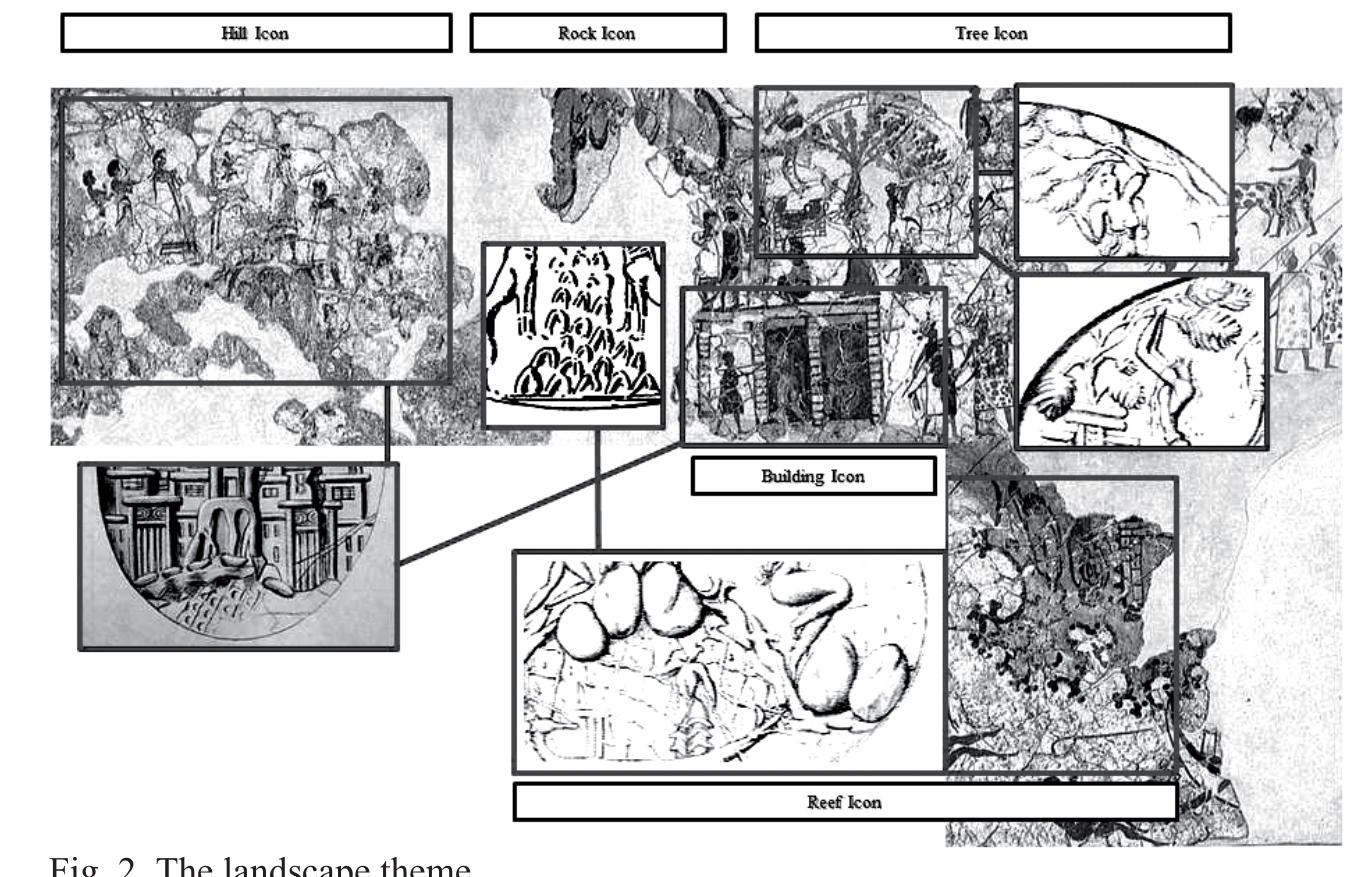 Hill Icon

Rock Icon

Tree Icon

Building Icon

Reef Icon

Fig. 2. The landscape theme