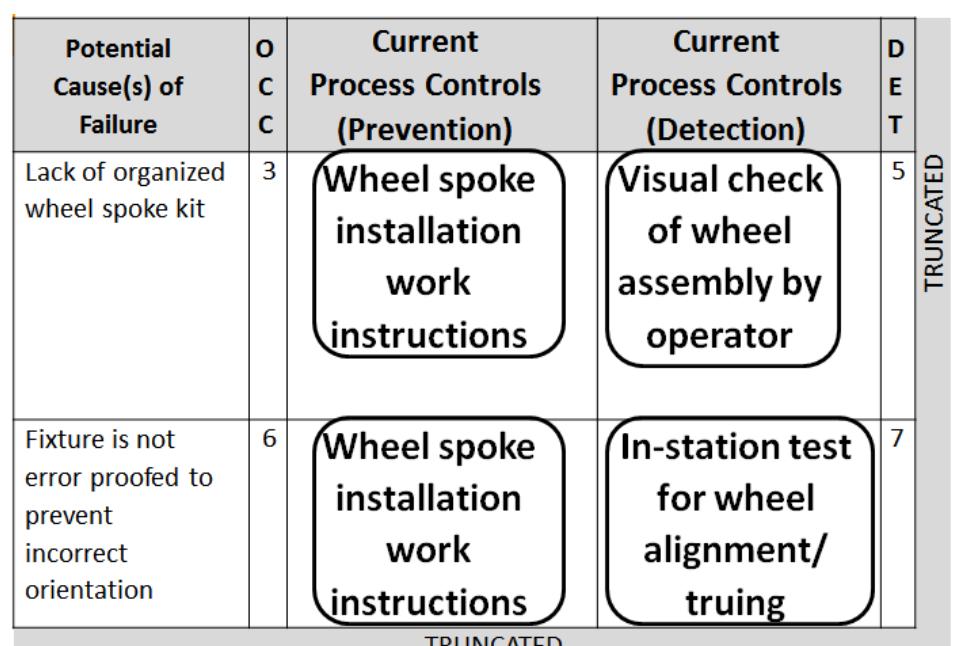 | Potential Cause(s) of Failure | O C C | Current Process Controls (Prevention) | Current Process Controls (Detection) | D E T |
|---|---|---|---|---|
| Lack of organized wheel spoke kit | 3 | Wheel spoke installation work instructions | Visual check of wheel assembly by operator | 5 |
| Fixture is not error proofed to prevent incorrect orientation | 6 | Wheel spoke installation work instructions | In-station test for wheel alignment/ truing | 7 |

TRUNCATED

TRUNCATED