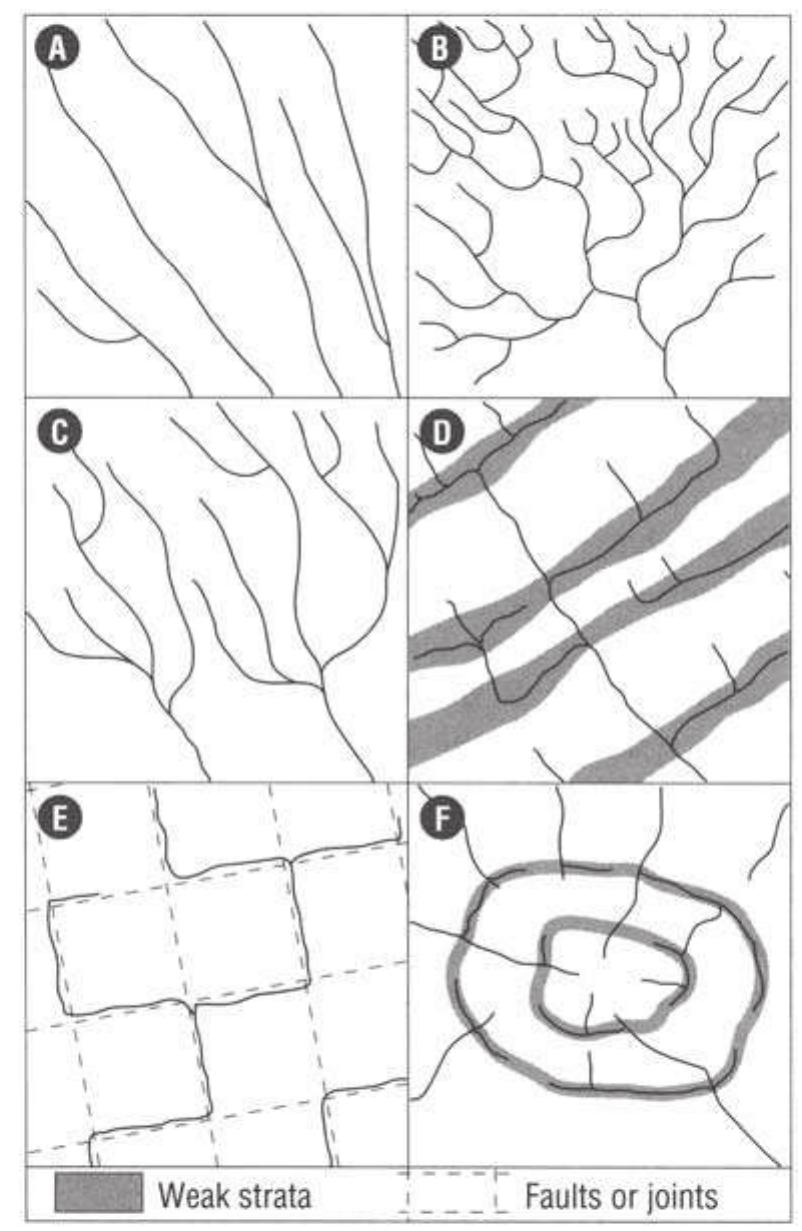 A
B
C
D
E
F
Weak strata
Faults or joints