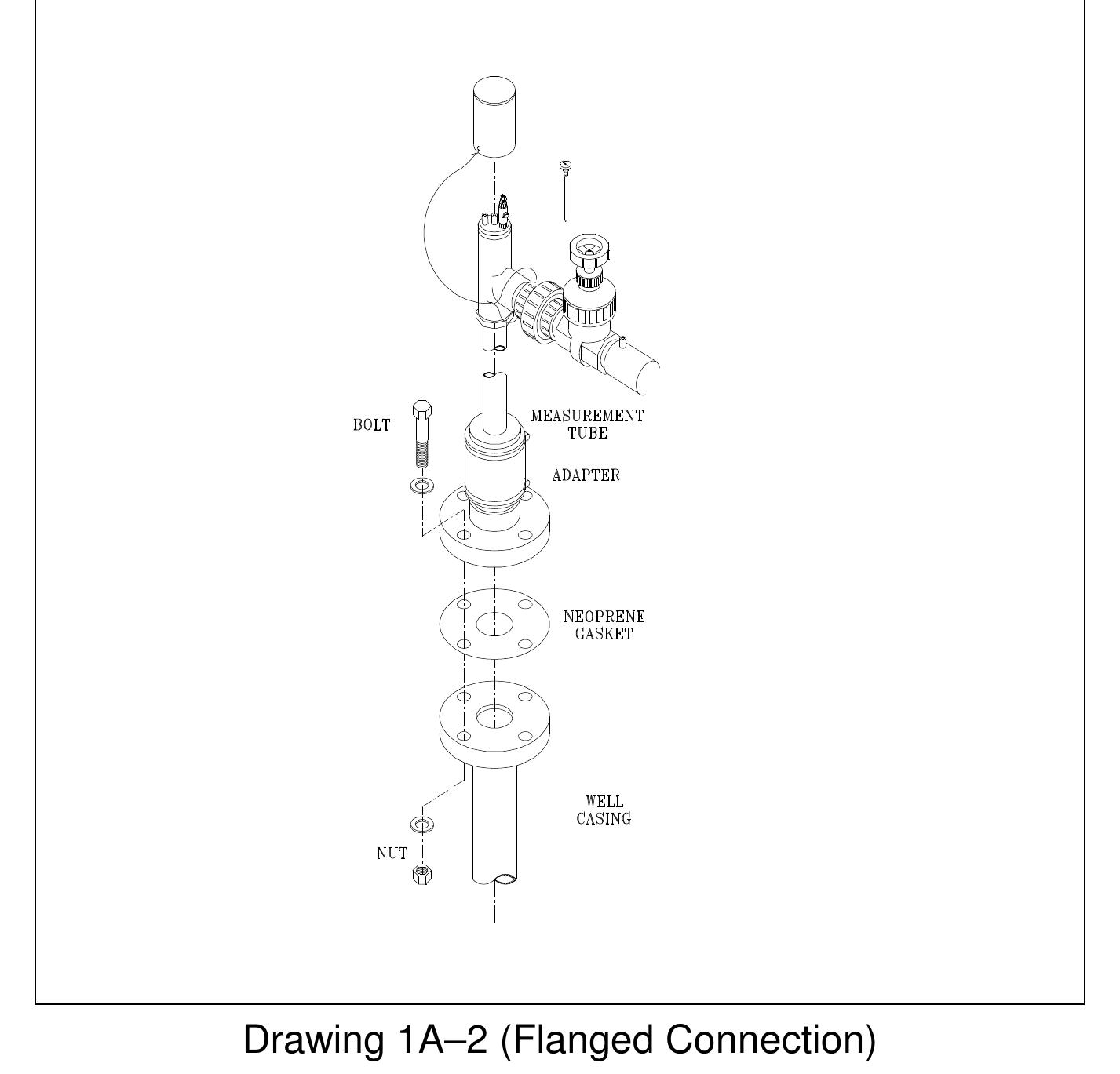 BOLT

MEASUREMENT TUBE

ADAPTER

NEOPRENE GASKET

WELL CASING

NUT

Drawing 1A–2 (Flanged Connection)