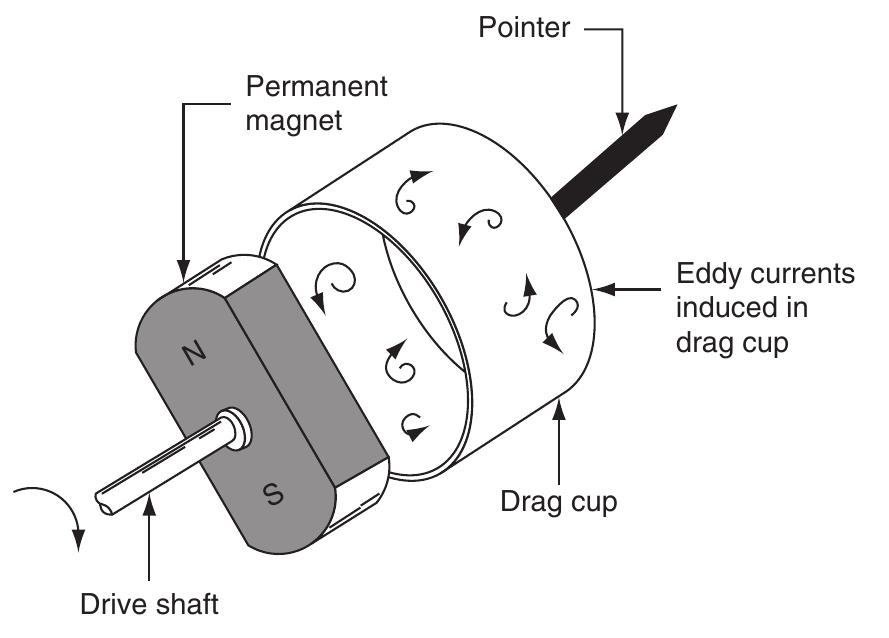 Pointer

Permanent magnet

Eddy currents induced in drag cup

N

S

Drag cup

Drive shaft