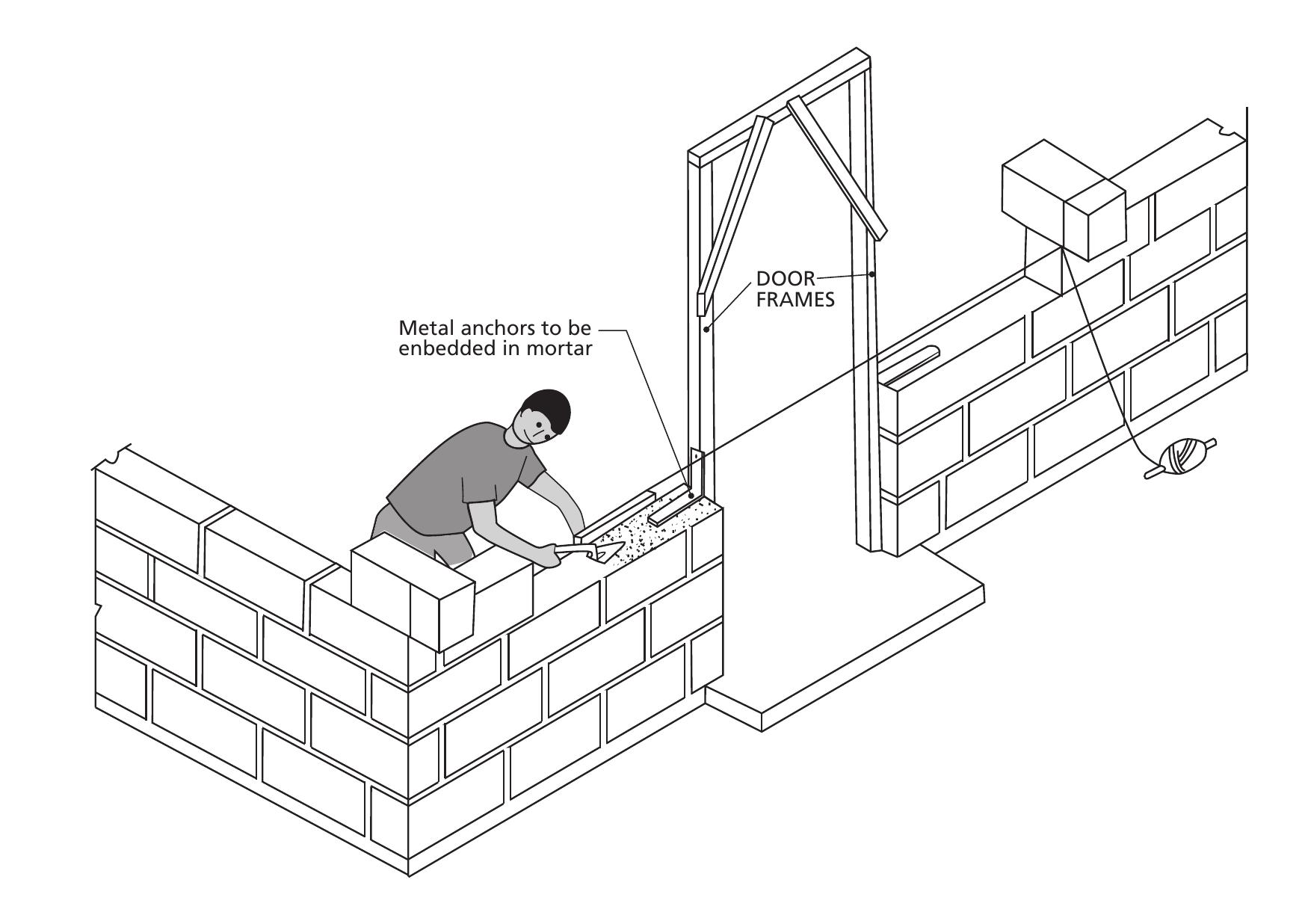 DOOR FRAMES

Metal anchors to be enbedded in mortar