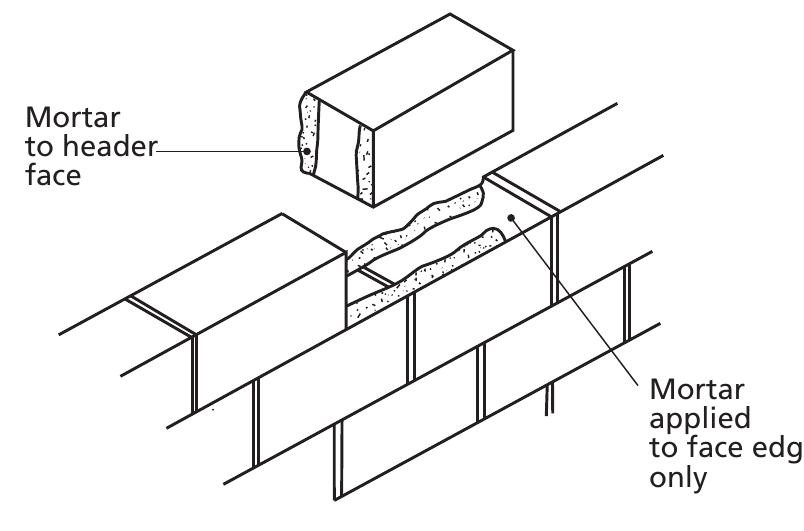 Mortar to header face

Mortar applied to face edg only