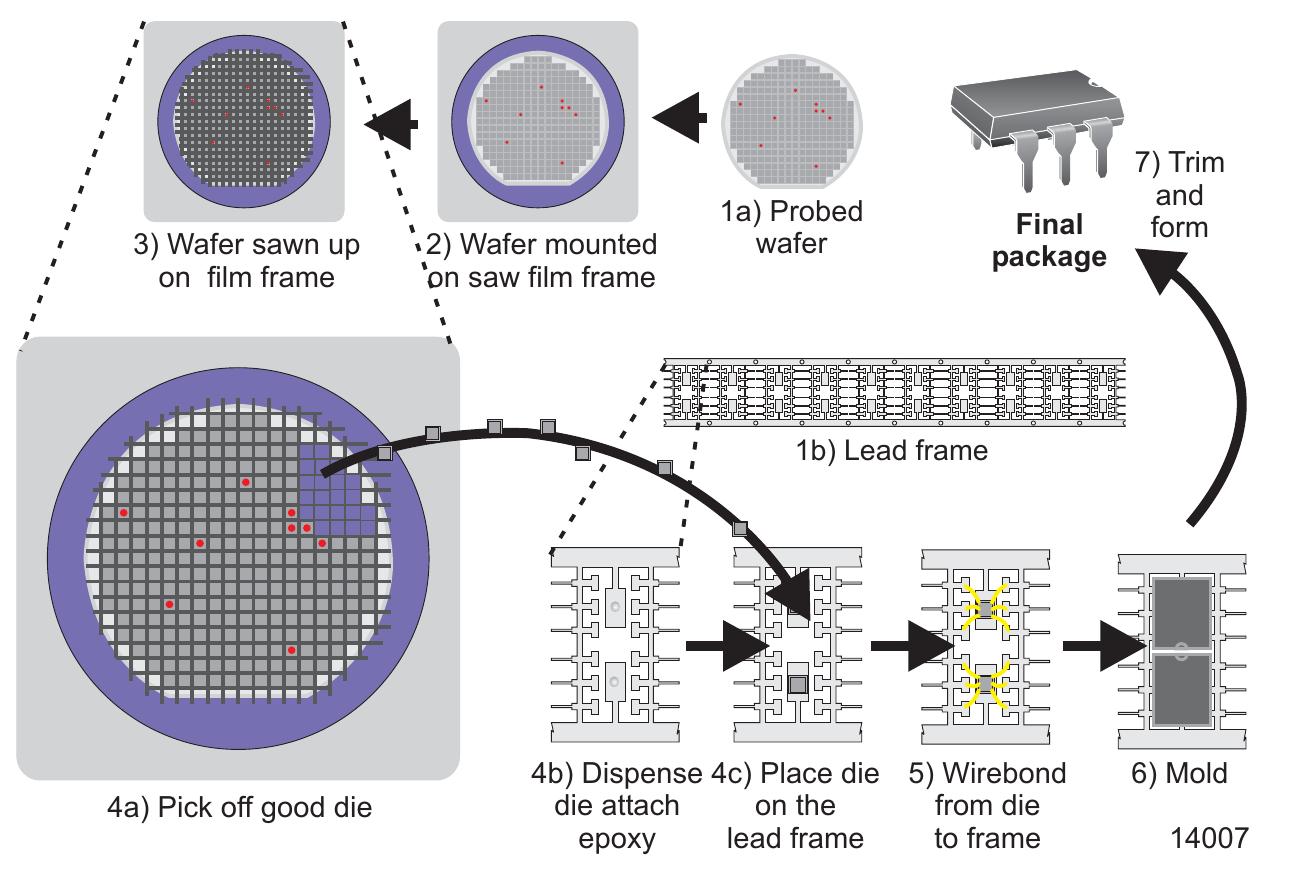 3) Wafer sawn up on film frame

2) Wafer mounted on saw film frame

1a) Probed wafer

Final package

7) Trim and form

1b) Lead frame

4a) Pick off good die

4b) Dispense die attach epoxy

4c) Place die on the lead frame

5) Wirebond from die to frame

6) Mold

14007