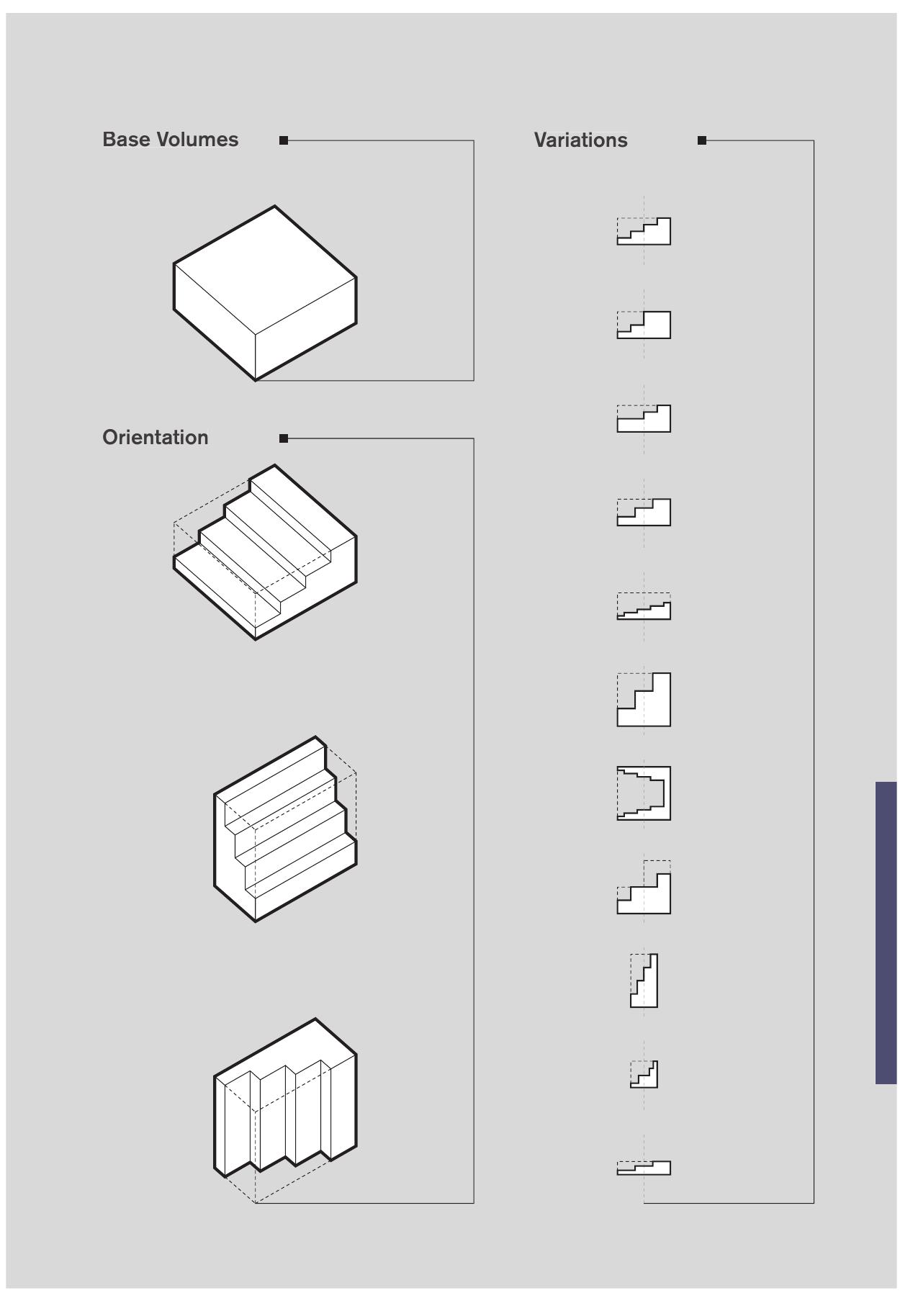 Base Volumes

Orientation

Variations