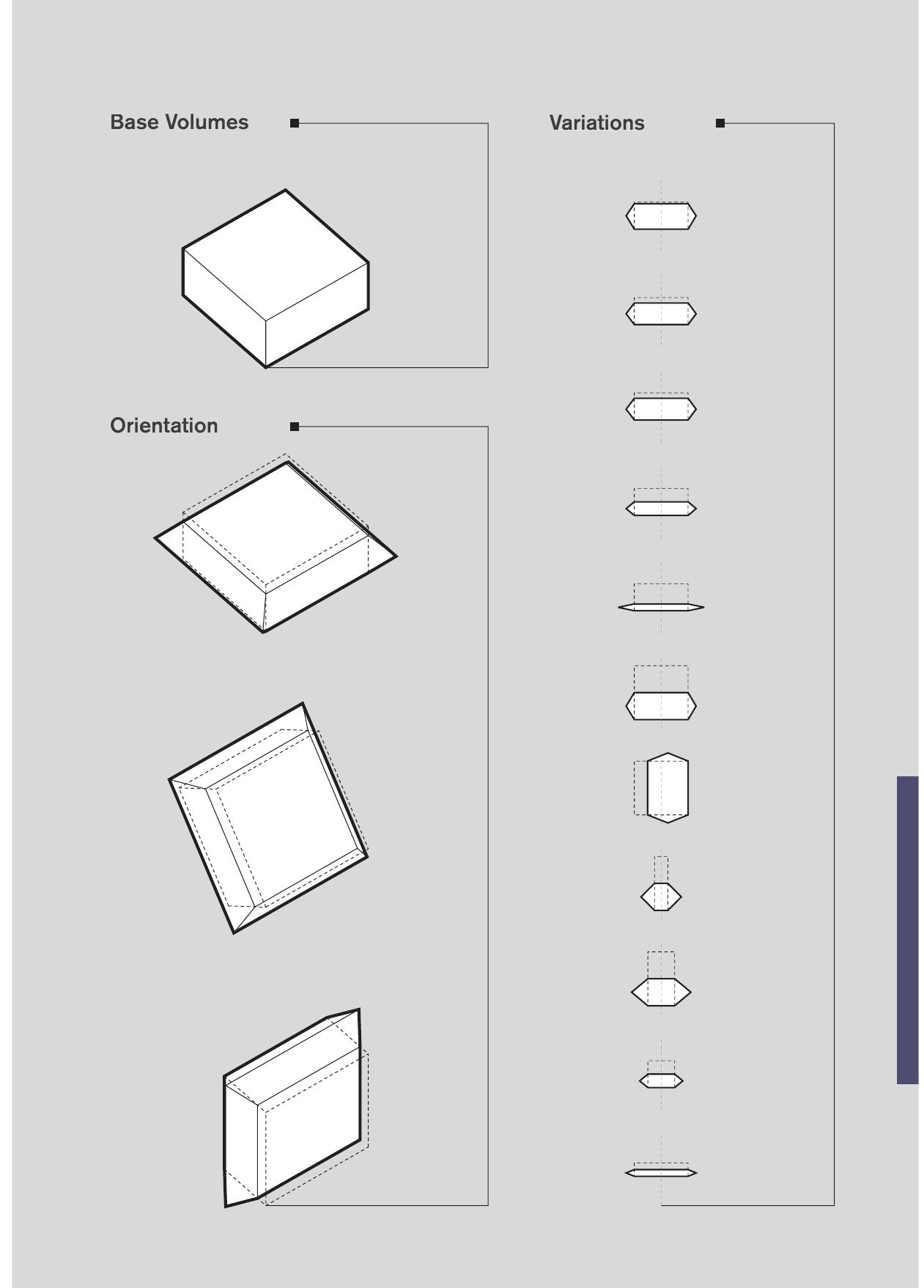 Base Volumes

Orientation

Variations