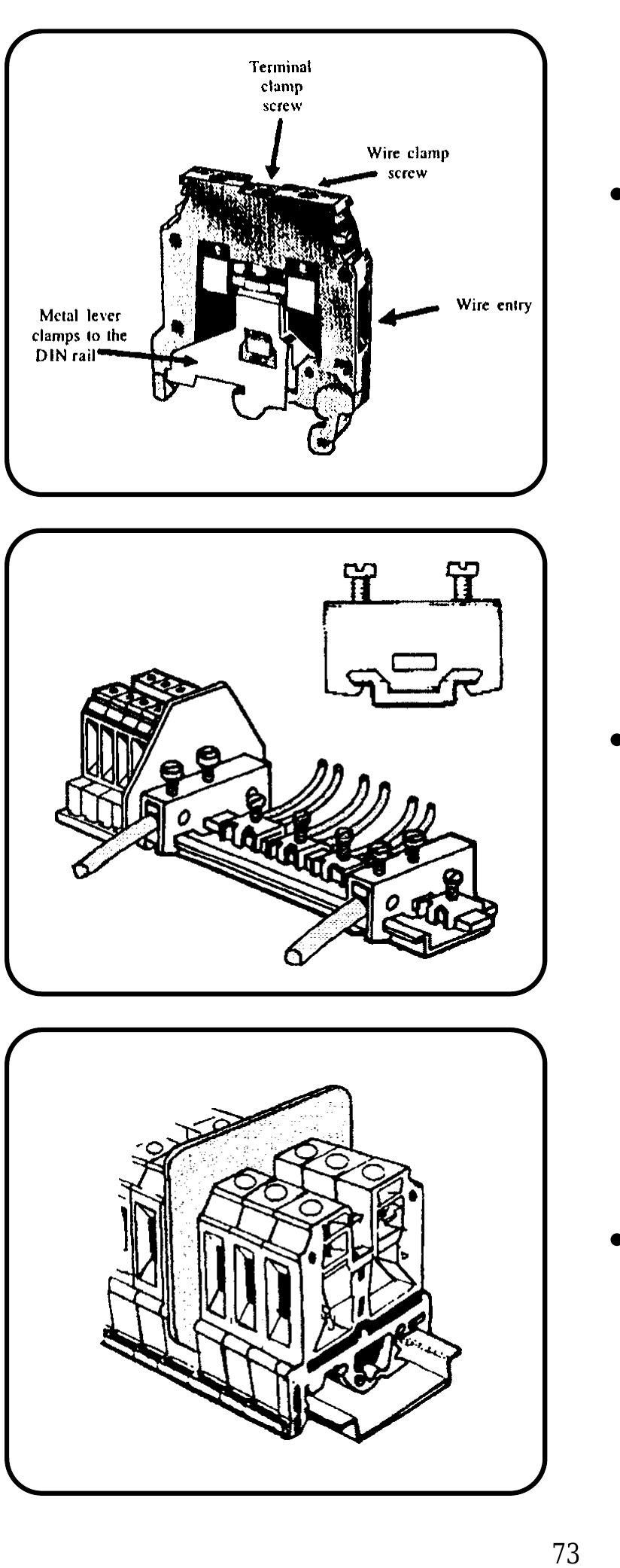 Terminal clamp screw

Wire clamp screw

Wire entry

Metal lever clamps to the DIN rail

•

•

•

73