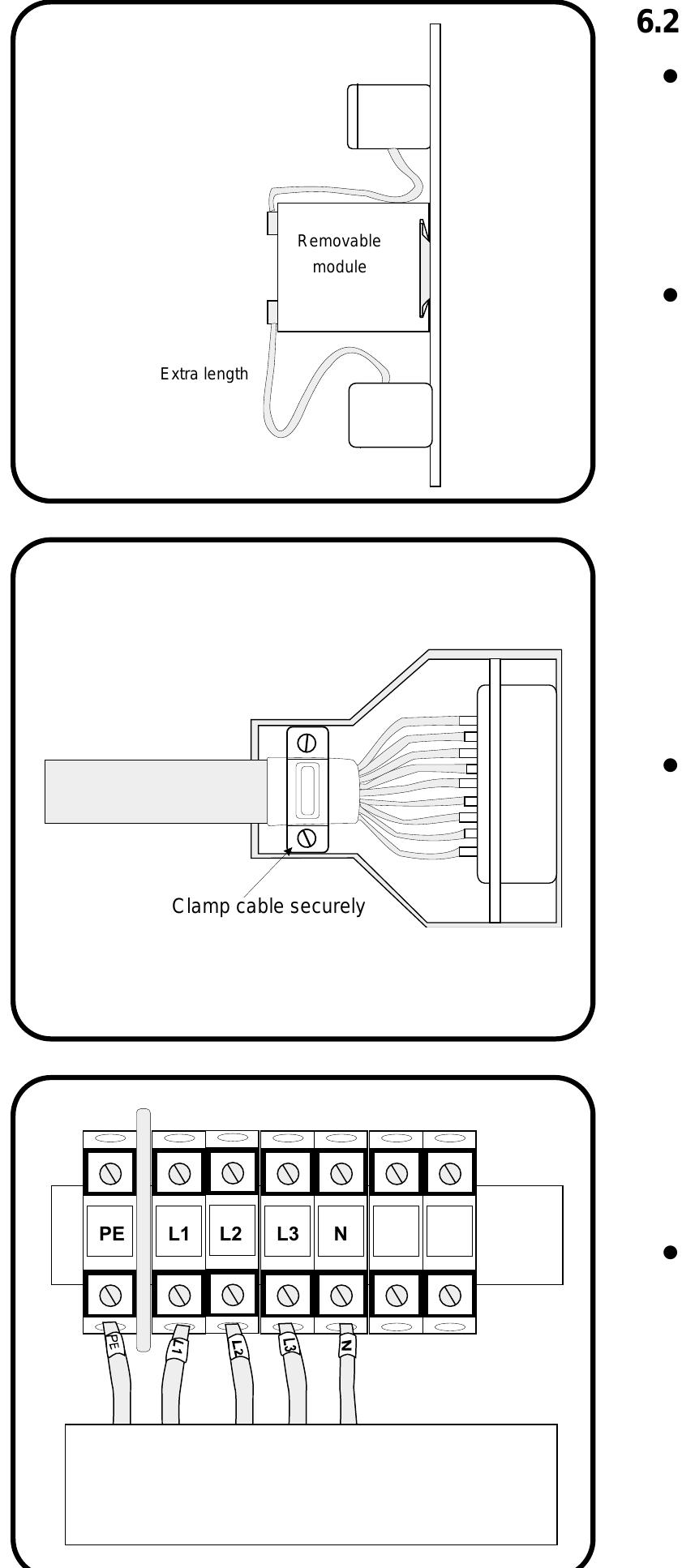 6.2

Removable module

Extra length

Clamp cable securely

PE L1 L2 L3 N

PE L1 L2 L3 N