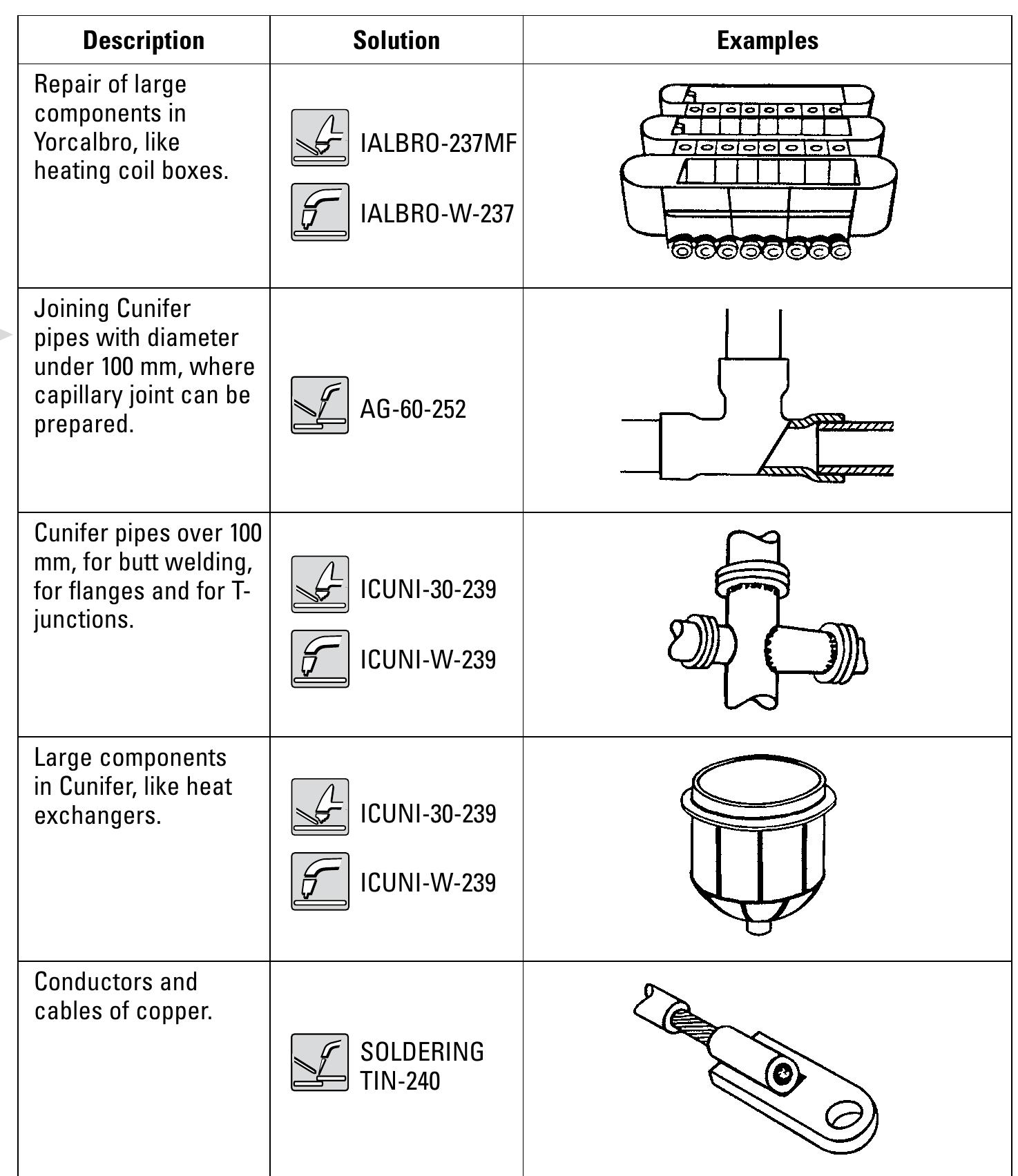 | Description | Solution | Examples |
|---|---|---|
| Repair of large components in Yorcalbro, like heating coil boxes. | IALBRO-237MF IALBRO-W-237 | |
| Joining Cunifer pipes with diameter under 100 mm, where capillary joint can be prepared. | AG-60-252 | |
| Cunifer pipes over 100 mm, for butt welding, for flanges and for T-junctions. | ICUNI-30-239 ICUNI-W-239 | |
| Large components in Cunifer, like heat exchangers. | ICUNI-30-239 ICUNI-W-239 | |
| Conductors and cables of copper. | SOLDERING TIN-240 | |