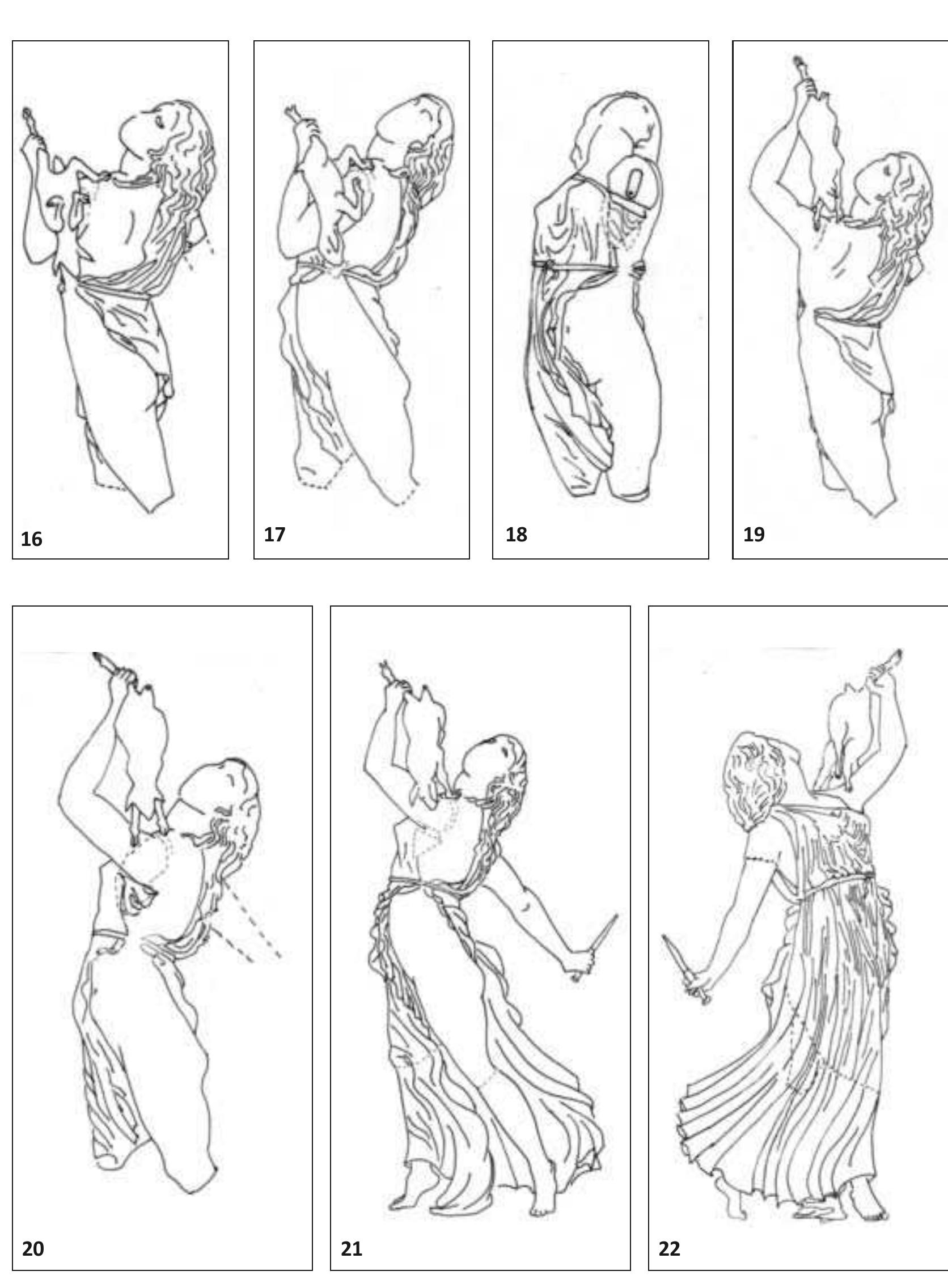 16

17

18

19

20

21

22