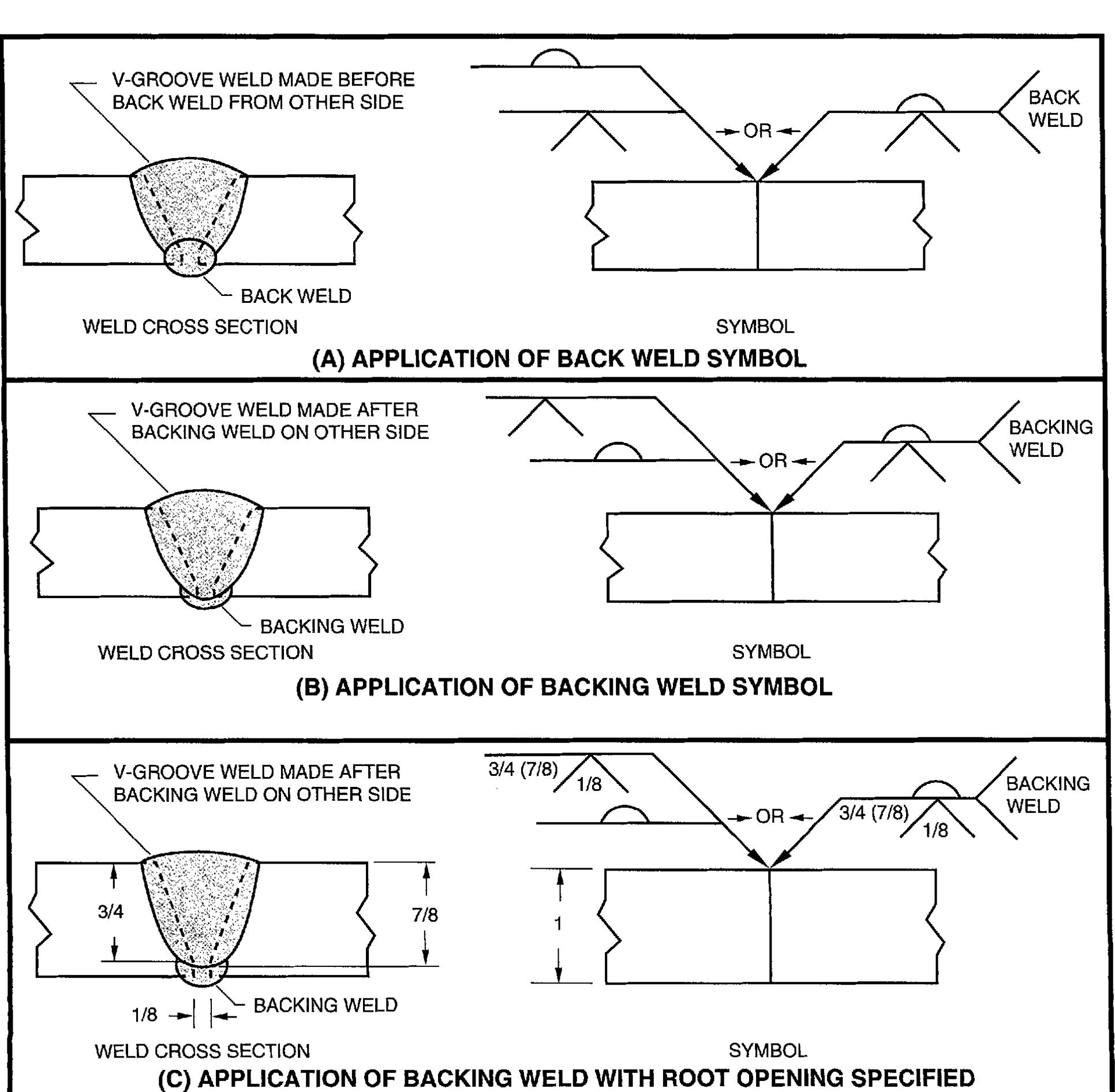 V-GROOVE WELD MADE BEFORE BACK WELD FROM OTHER SIDE

BACK WELD

WELD CROSS SECTION

OR

BACK WELD

SYMBOL

(A) APPLICATION OF BACK WELD SYMBOL

V-GROOVE WELD MADE AFTER BACKING WELD ON OTHER SIDE

BACKING WELD

WELD CROSS SECTION

OR

BACKING WELD

SYMBOL

(B) APPLICATION OF BACKING WELD SYMBOL

V-GROOVE WELD MADE AFTER BACKING WELD ON OTHER SIDE

3/4

7/8

1/8

BACKING WELD

WELD CROSS SECTION

3/4 (7/8)

1/8

OR

3/4 (7/8)

1/8

BACKING WELD

1

SYMBOL

(C) APPLICATION OF BACKING WELD WITH ROOT OPENING SPECIFIED