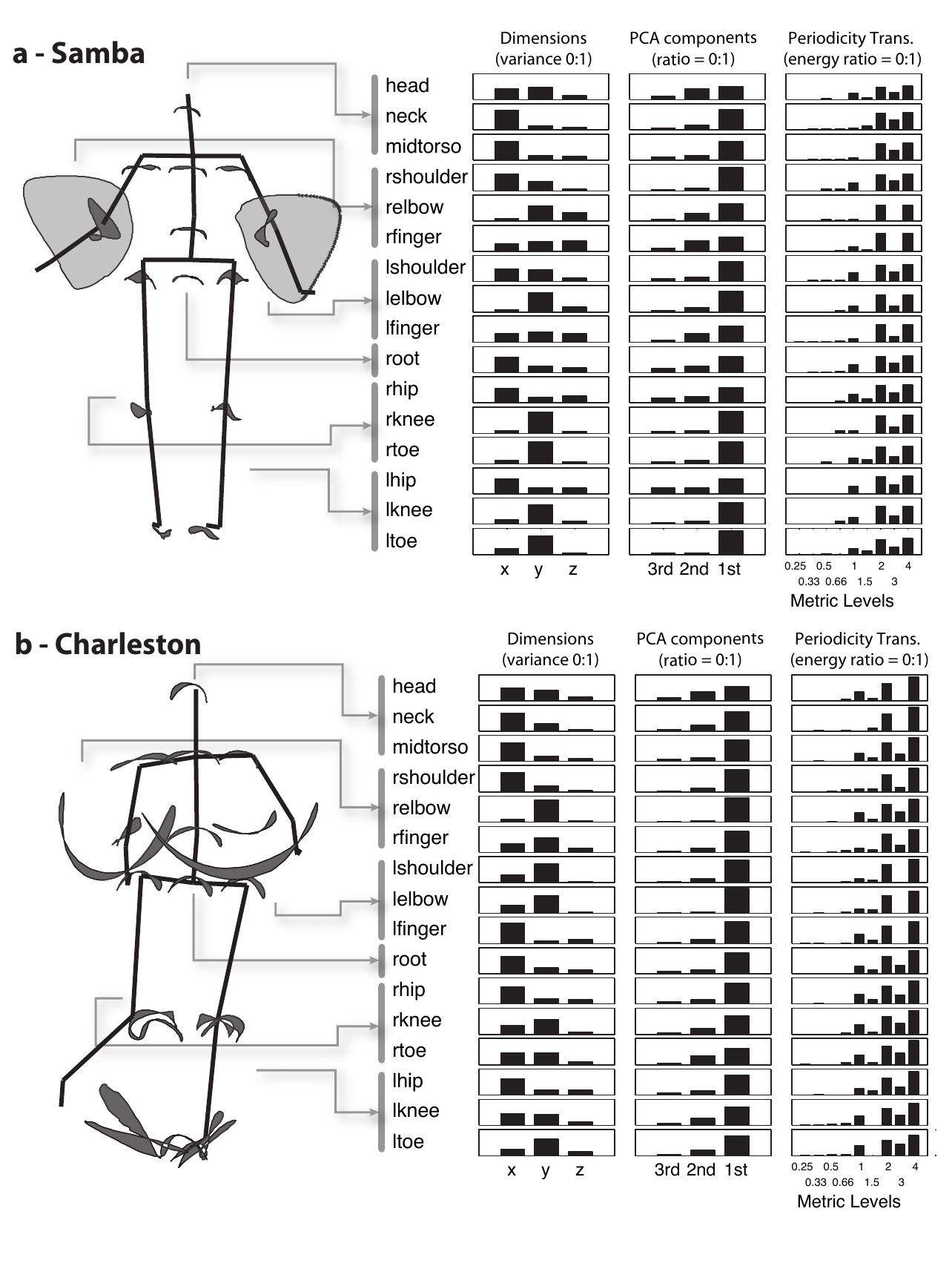 a - Samba

Dimensions (variance 0:1)

PCA components (ratio = 0:1)

Periodicity Trans. (energy ratio = 0:1)

head
neck
midtorso
rshoulder
relbow
rfinger
lshoulder
lelbow
lfinger
root
rhip
rknee
rtoe
lhip
lknee
ltoe

x y z

3rd 2nd 1st

0.25 0.5 1 2 4
0.33 0.66 1.5 3
Metric Levels

b - Charleston

Dimensions (variance 0:1)

PCA components (ratio = 0:1)

Periodicity Trans. (energy ratio = 0:1)

head
neck
midtorso
rshoulder
relbow
rfinger
lshoulder
lelbow
lfinger
root
rhip
rknee
rtoe
lhip
lknee
ltoe

x y z

3rd 2nd 1st

0.25 0.5 1 2 4
0.33 0.66 1.5 3
Metric Levels