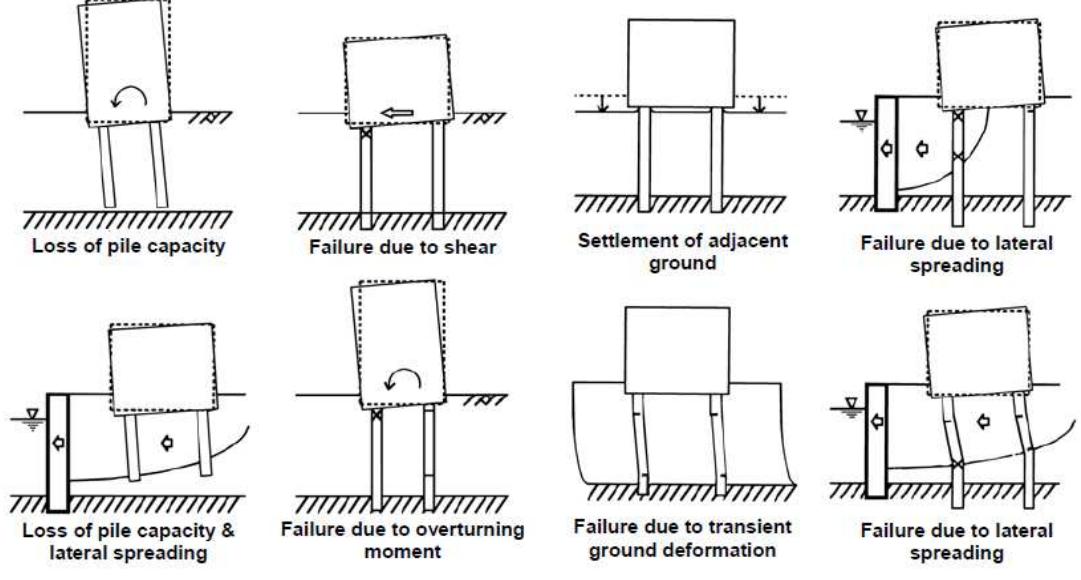 Loss of pile capacity

Failure due to shear

Settlement of adjacent ground

Failure due to lateral spreading

Loss of pile capacity & lateral spreading

Failure due to overturning moment

Failure due to transient ground deformation

Failure due to lateral spreading