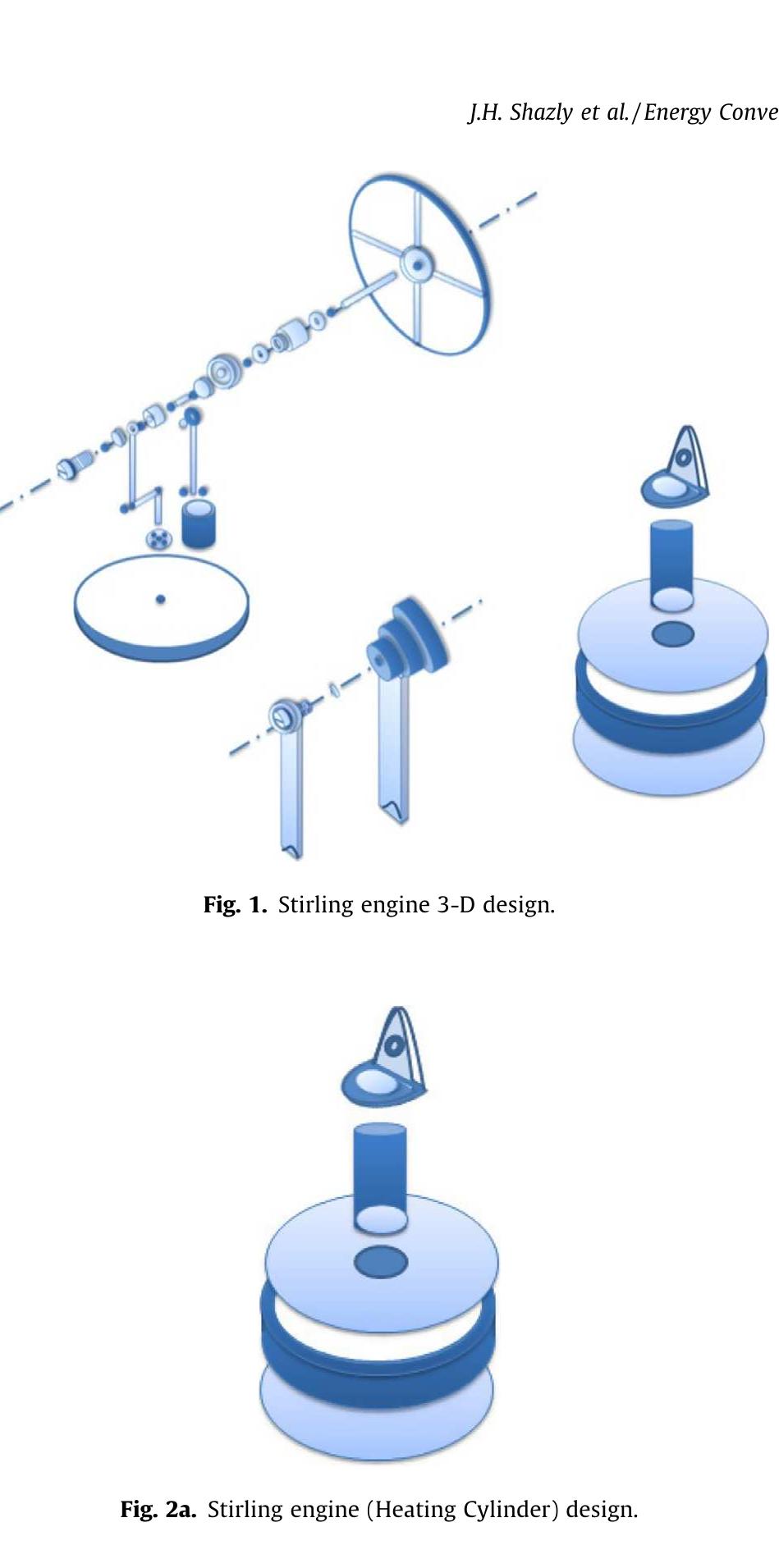 J.H. Shazly et al./Energy Conve

Fig. 1. Stirling engine 3-D design.

Fig. 2a. Stirling engine (Heating Cylinder) design.