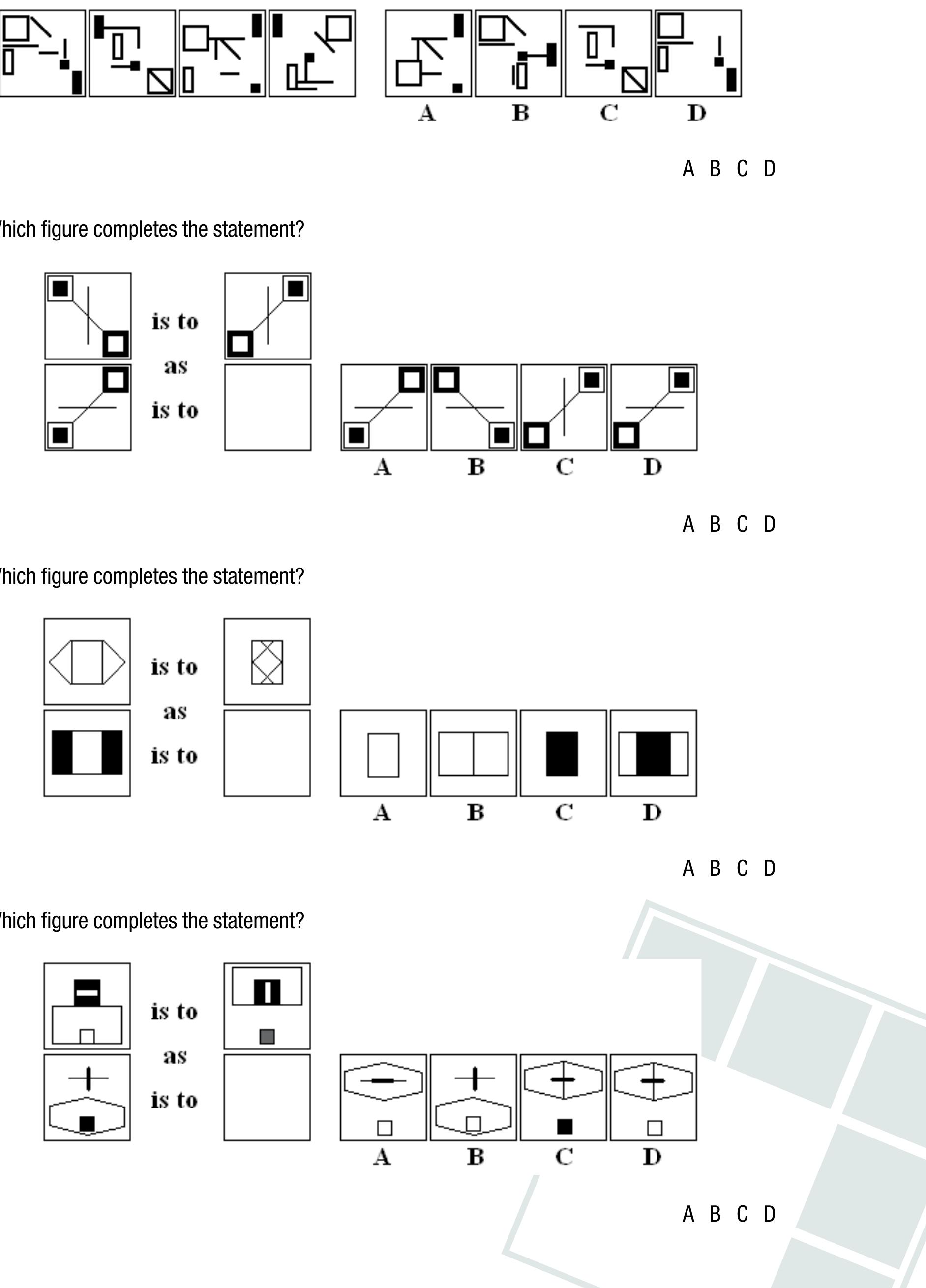 A B C D

A B C D

hich figure completes the statement?

is to
as
is to

A B C D

A B C D

hich figure completes the statement?

is to
as
is to

A B C D

A B C D

hich figure completes the statement?

is to
as
is to

A B C D

A B C D