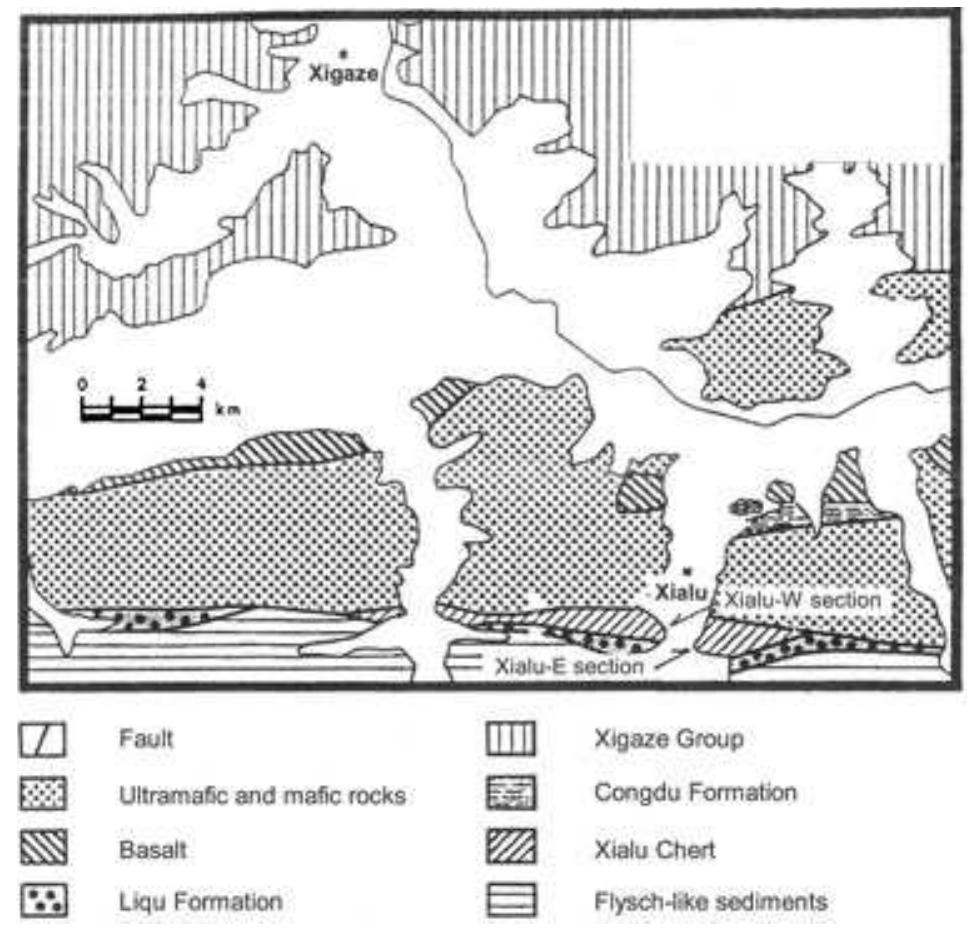 Xigaze

0 2 4
km

Xialu
Xialu-W section
Xialu-E section

Fault
Ultramafic and mafic rocks
Basalt
Liqu Formation

Xigaze Group
Congdu Formation
Xialu Chert
Flysch-like sediments