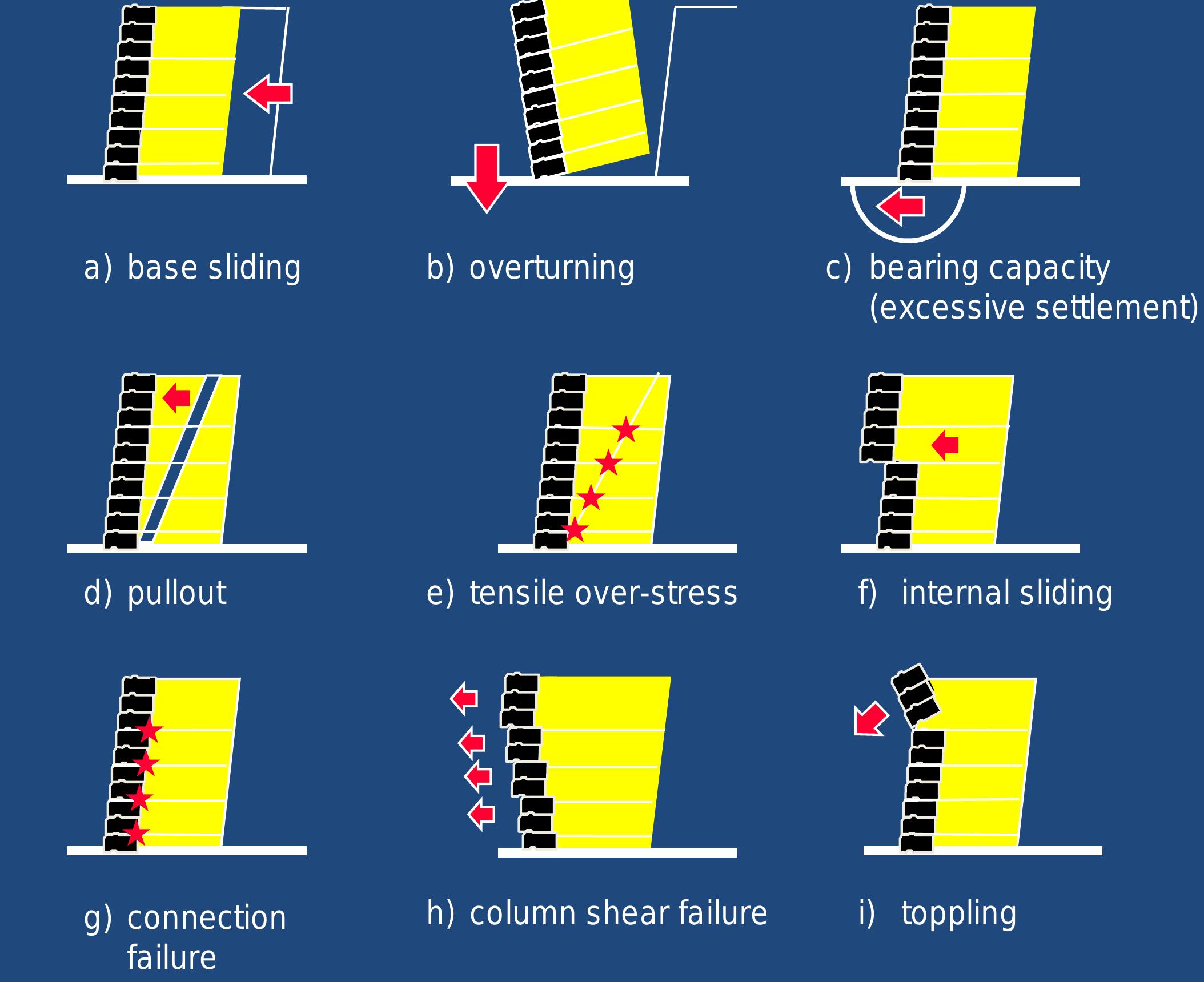 a) base sliding

b) overturning

c) bearing capacity (excessive settlement)

d) pullout

e) tensile over-stress

f) internal sliding

g) connection failure

h) column shear failure

i) toppling