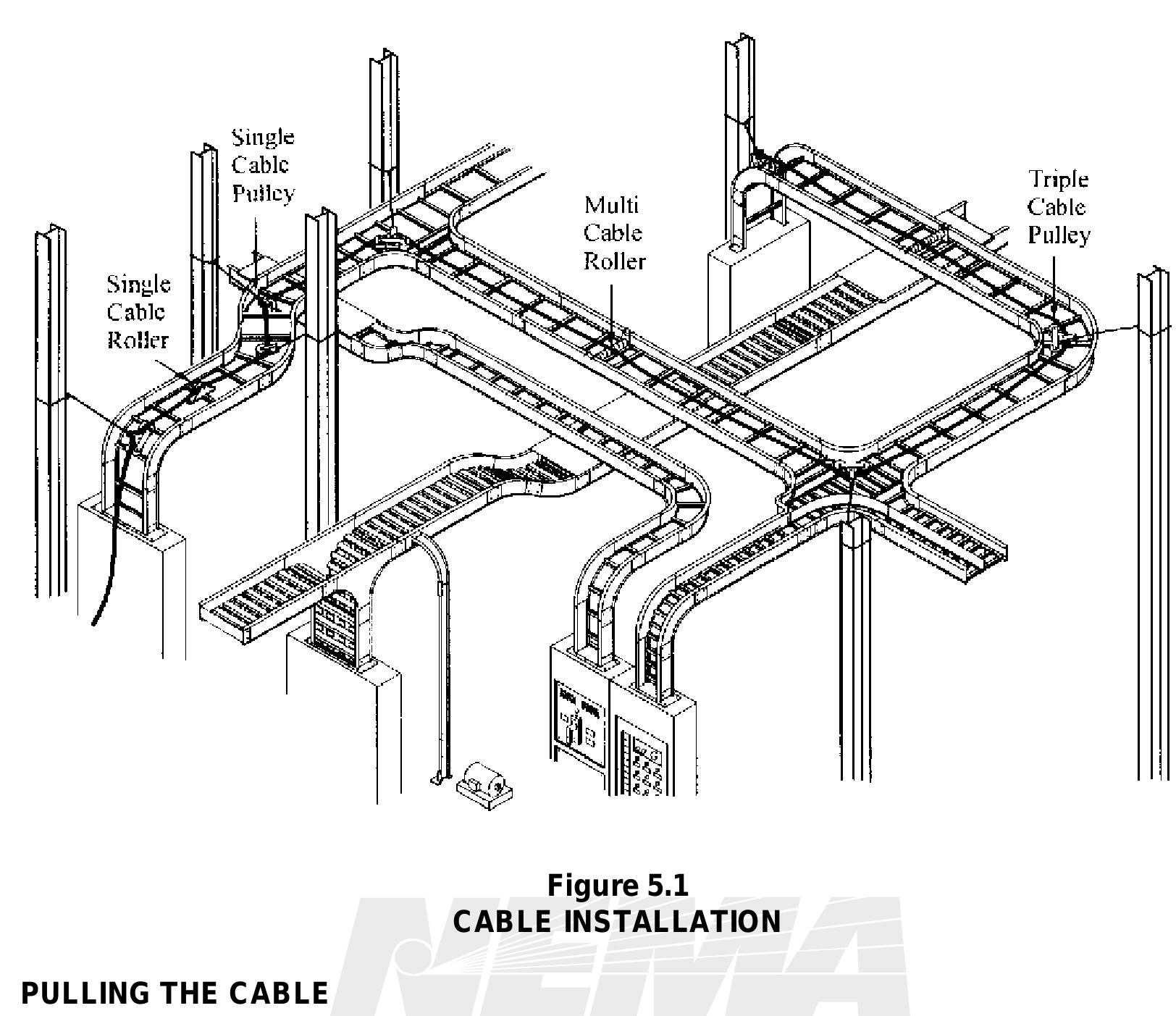 Single Cable Pulley

Single Cable Roller

Multi Cable Roller

Triple Cable Pulley

Figure 5.1
CABLE INSTALLATION

NEMA

PULLING THE CABLE