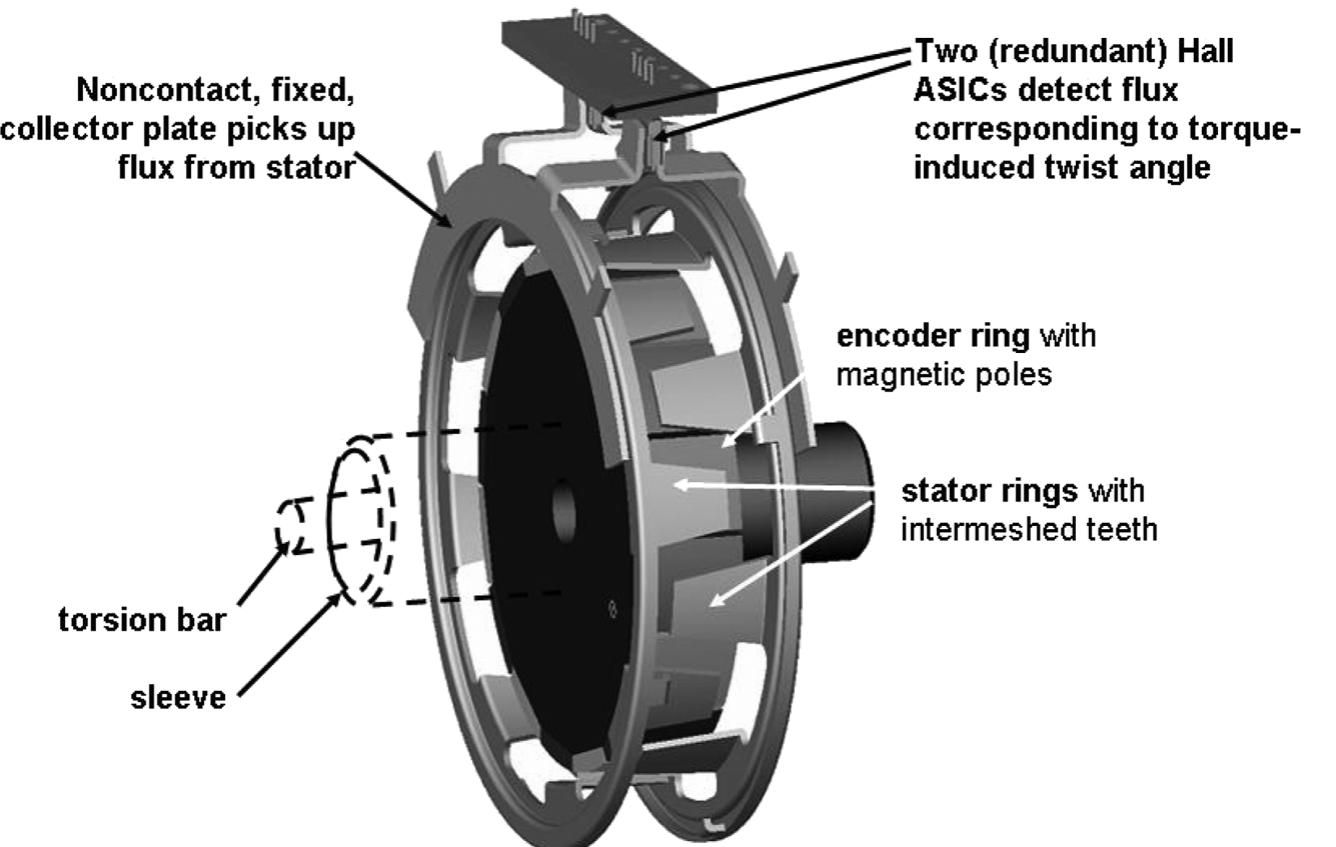 Noncontact, fixed, collector plate picks up flux from stator

Two (redundant) Hall ASICs detect flux corresponding to torque-induced twist angle

encoder ring with magnetic poles

stator rings with intermeshed teeth

torsion bar

sleeve