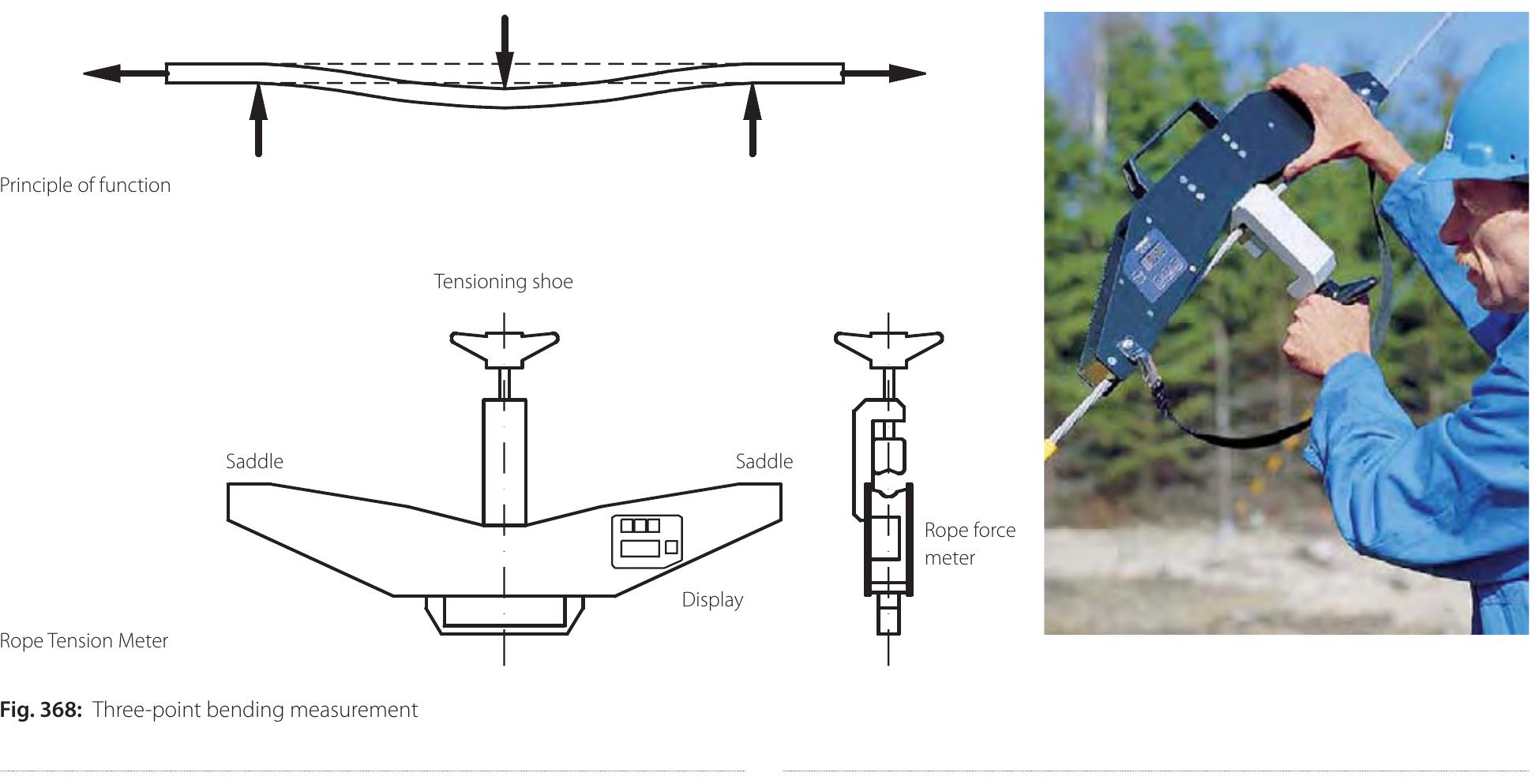 Principle of function

Tensioning shoe

Saddle

Saddle

Rope force meter

Display

Rope Tension Meter

**Fig. 368:** Three-point bending measurement