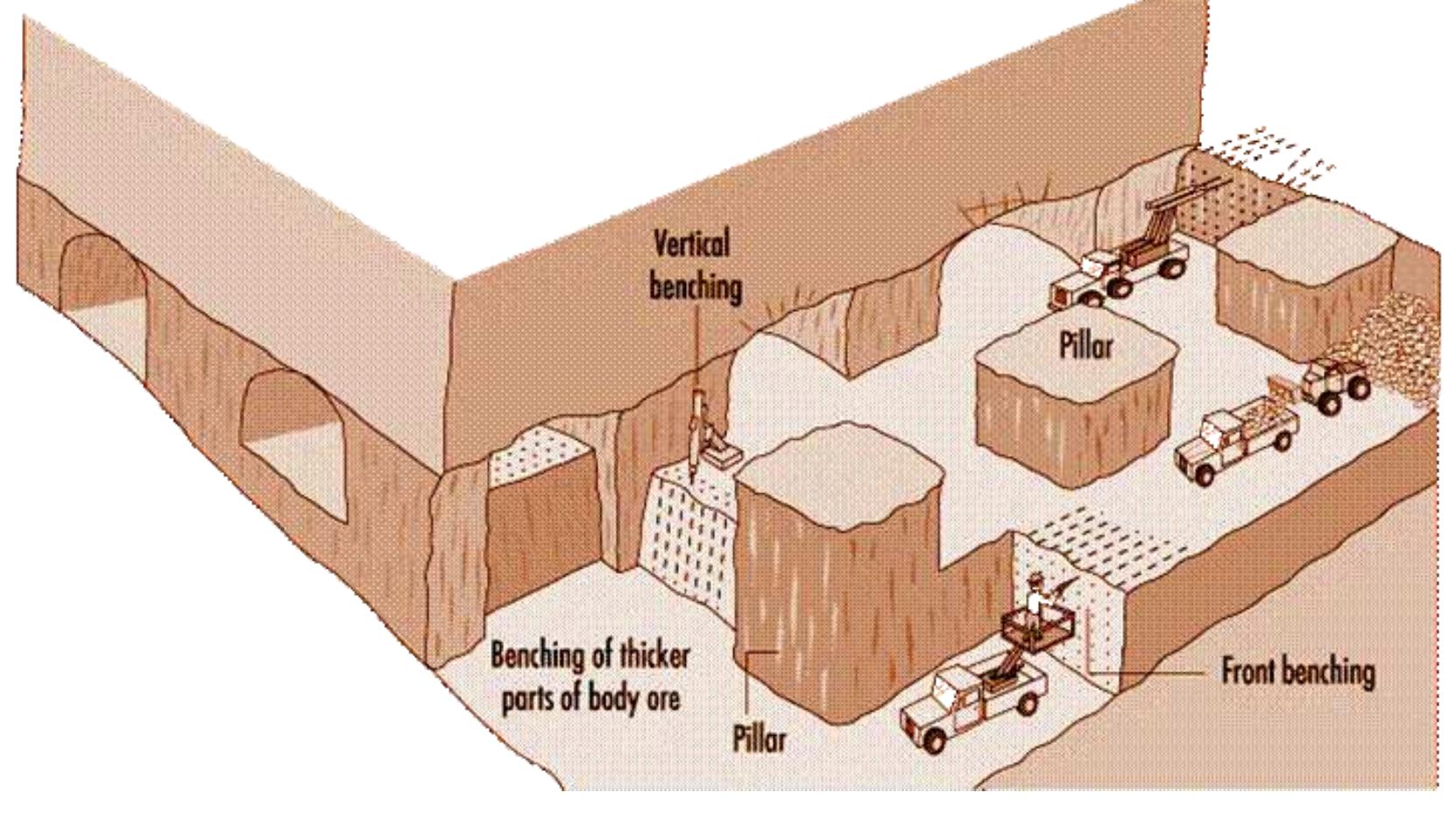 Vertical benching

Pillar

Benching of thicker parts of body ore

Pillar

Front benching