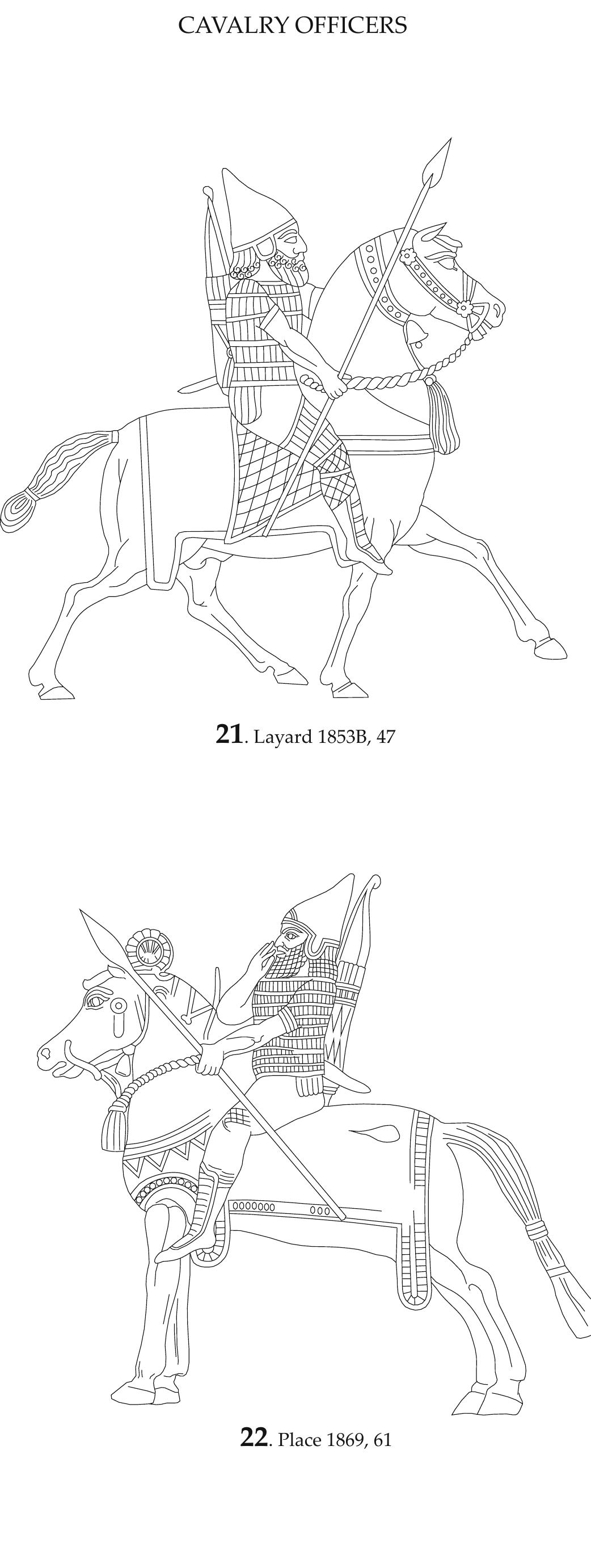 CAVALRY OFFICERS

21. Layard 1853B, 47

22. Place 1869, 61