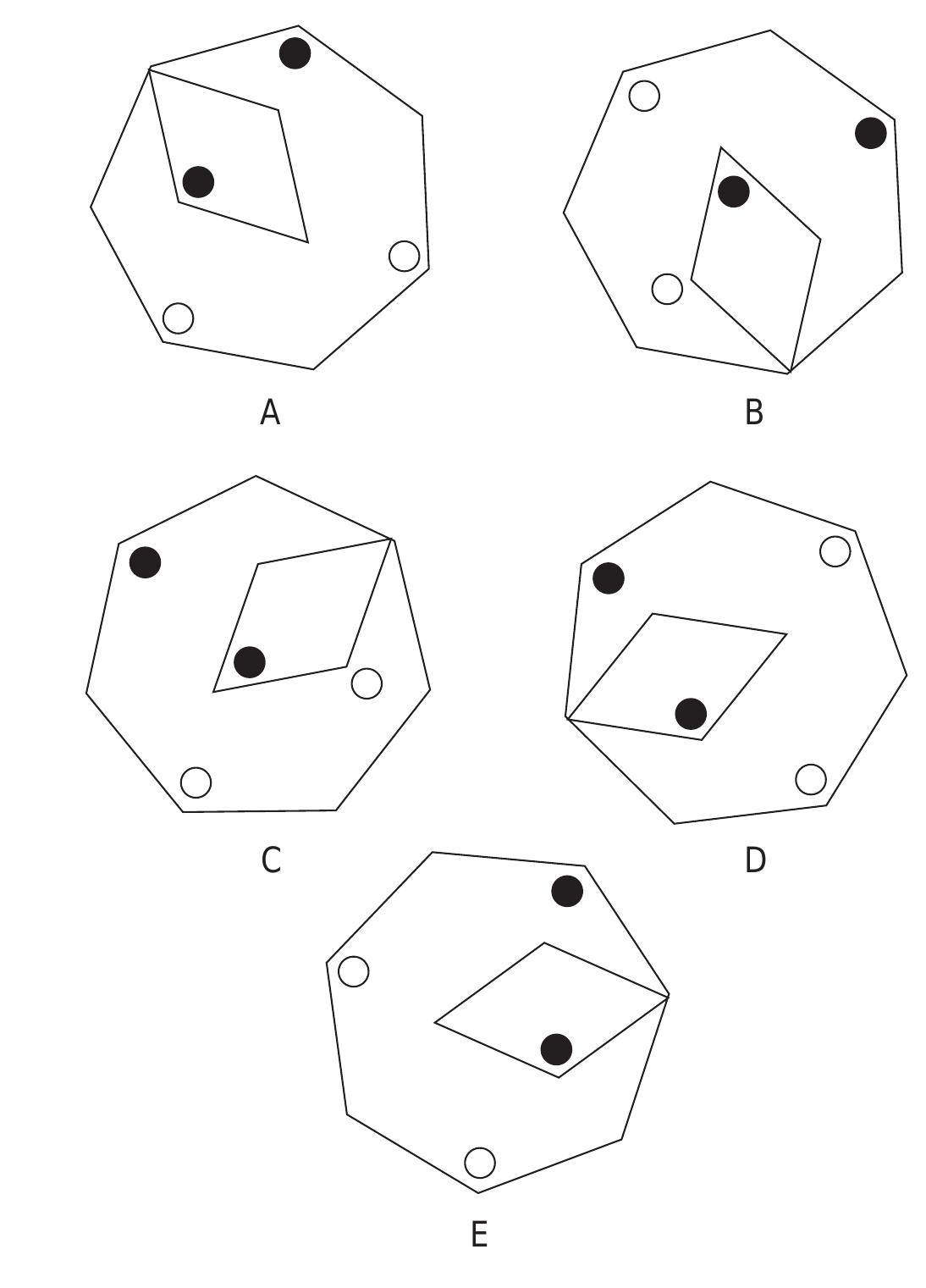 A

B

C

D

E