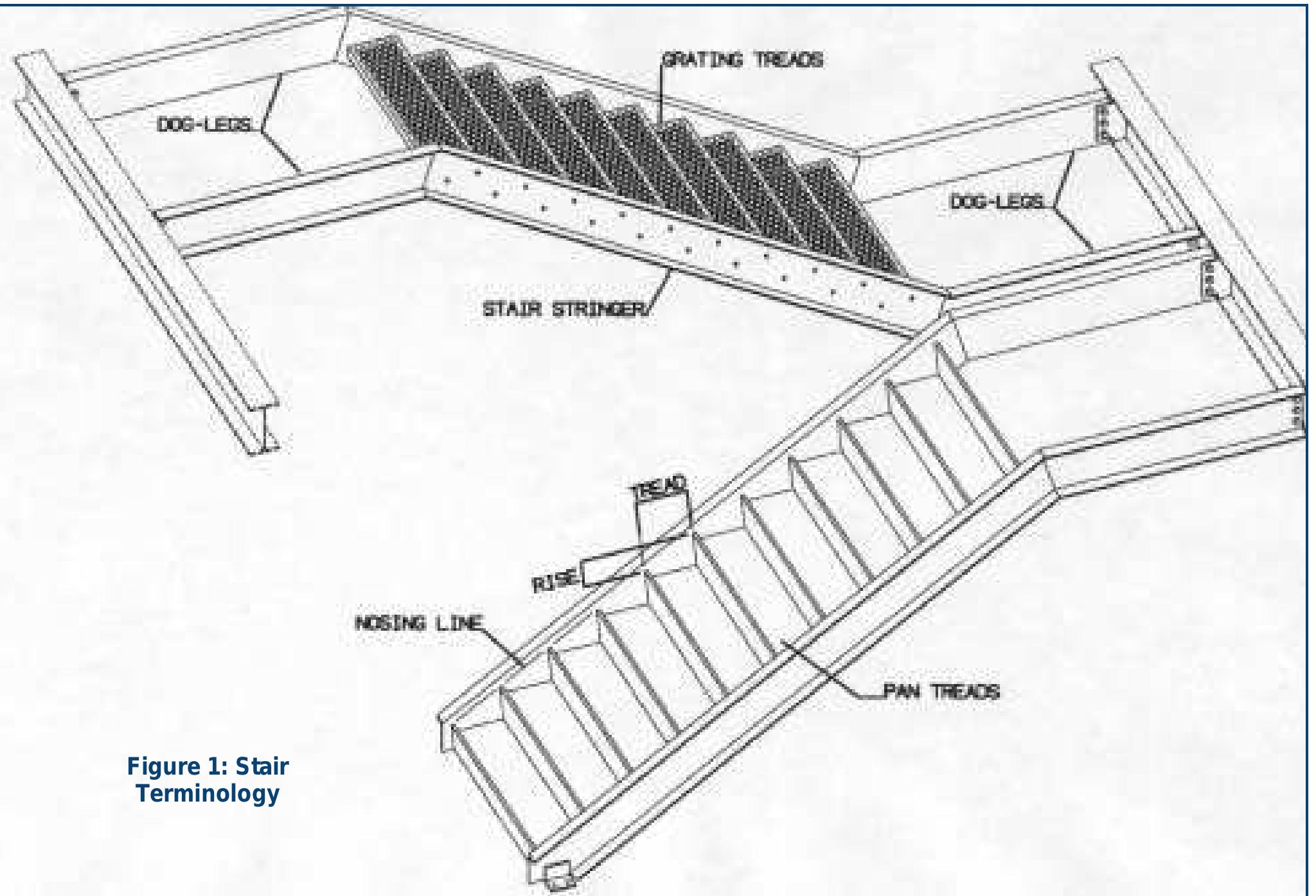 GRATING TREADS

DOG-LEGS

DOG-LEGS

STAIR STRINGER

TREAD

RISE

NOSING LINE

PAN TREADS

Figure 1: Stair Terminology