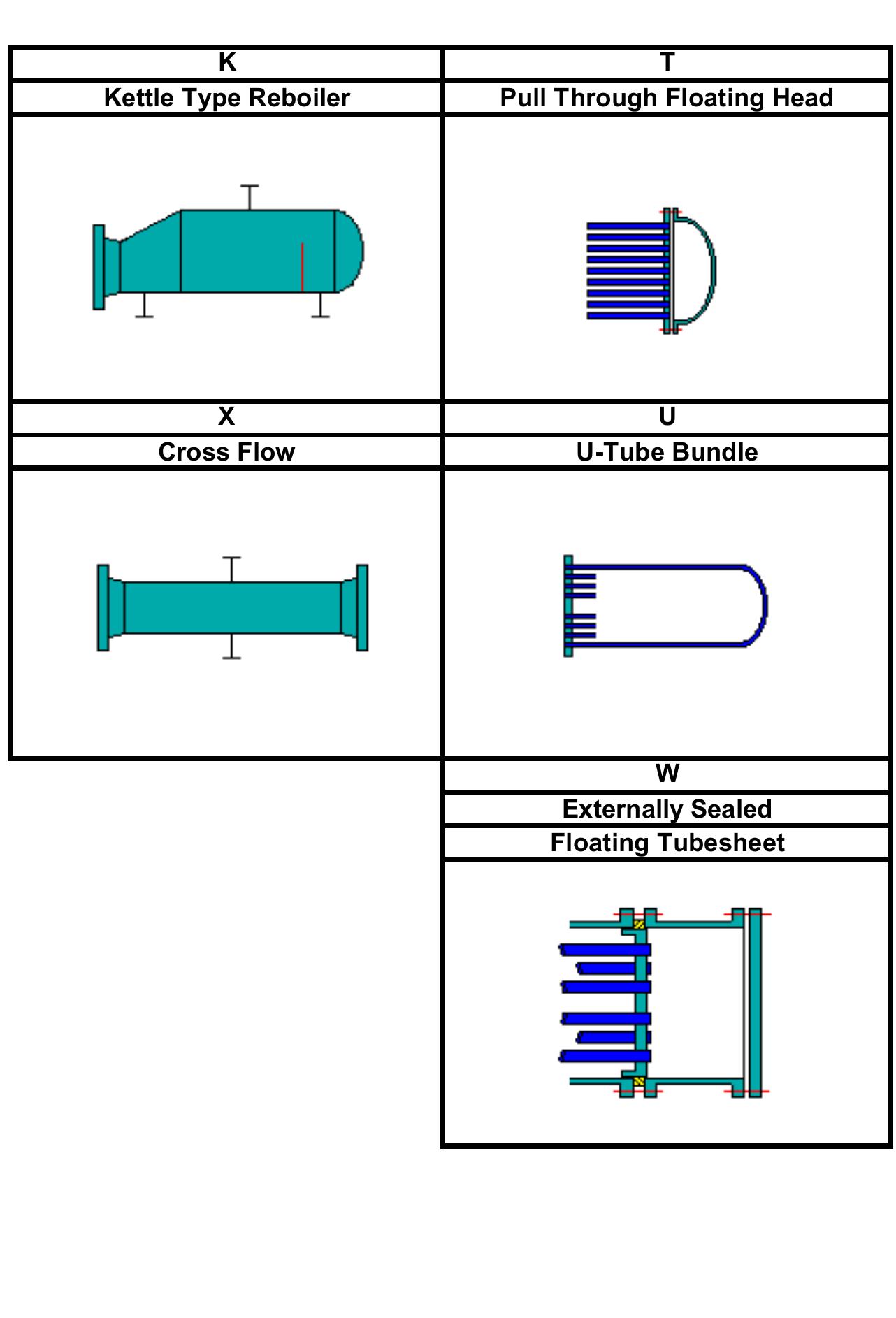 | K | T |
|---|---|
| Kettle Type Reboiler | Pull Through Floating Head |
| X | U |
| Cross Flow | U-Tube Bundle |
| | W |
| | Externally Sealed |
| | Floating Tubesheet |