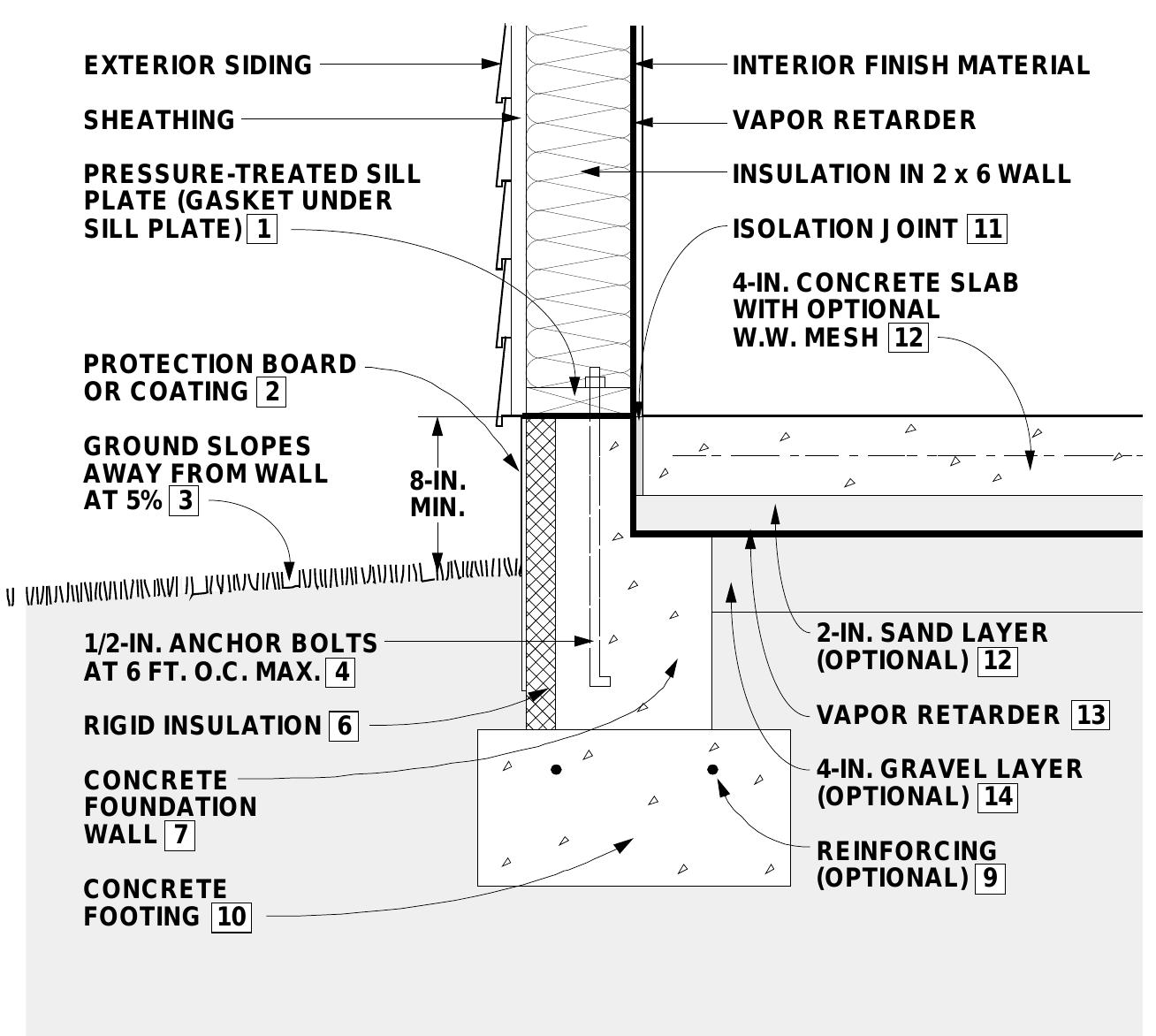 EXTERIOR SIDING

SHEATHING

PRESSURE-TREATED SILL PLATE (GASKET UNDER SILL PLATE) 1

PROTECTION BOARD OR COATING 2

GROUND SLOPES AWAY FROM WALL AT 5% 3

8-IN. MIN.

1/2-IN. ANCHOR BOLTS AT 6 FT. O.C. MAX. 4

RIGID INSULATION 6

CONCRETE FOUNDATION WALL 7

CONCRETE FOOTING 10

INTERIOR FINISH MATERIAL

VAPOR RETARDER

INSULATION IN 2 x 6 WALL

ISOLATION JOINT 11

4-IN. CONCRETE SLAB WITH OPTIONAL W.W. MESH 12

2-IN. SAND LAYER (OPTIONAL) 12

VAPOR RETARDER 13

4-IN. GRAVEL LAYER (OPTIONAL) 14

REINFORCING (OPTIONAL) 9