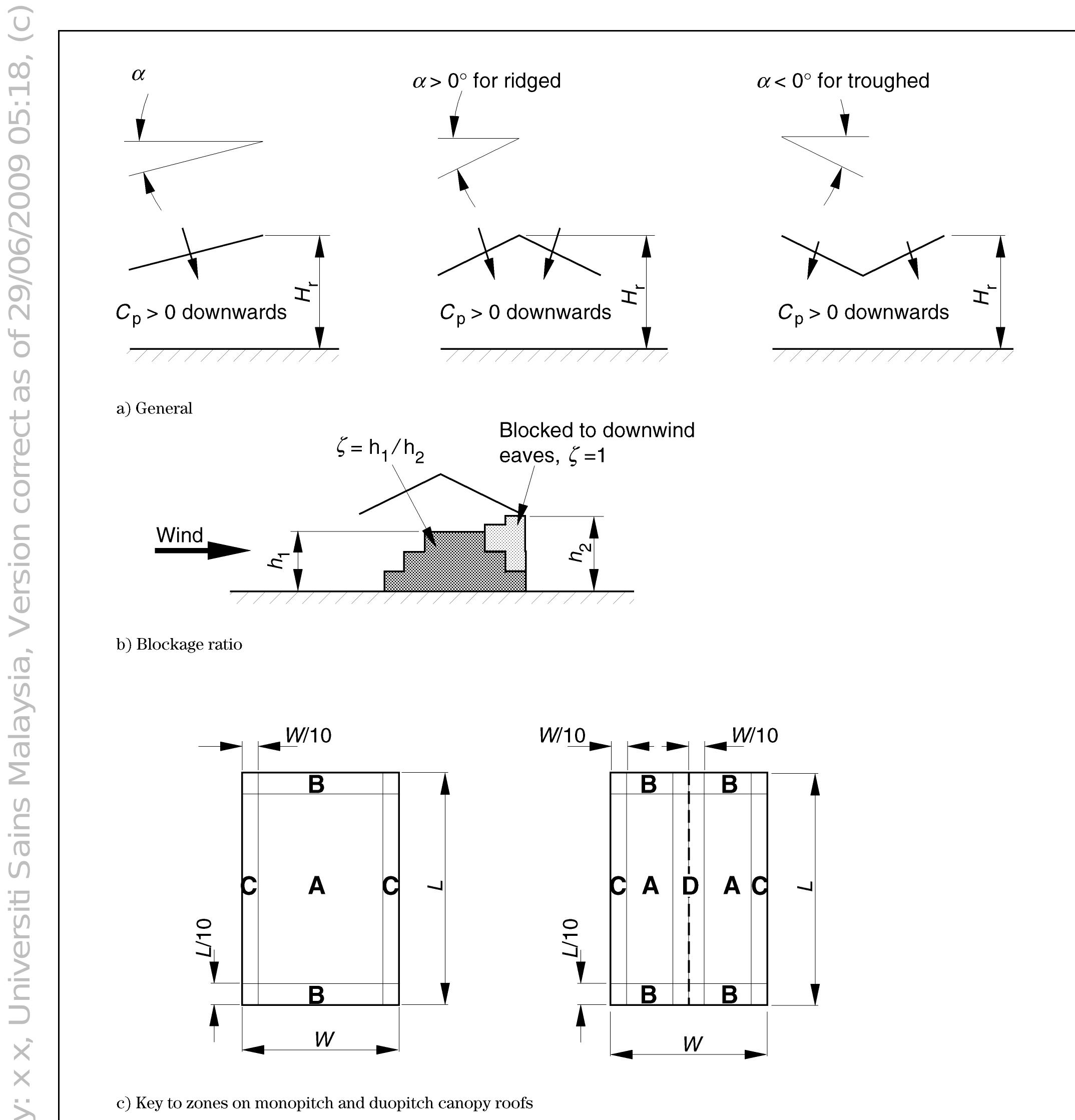 y: x x, Universiti Sains Malaysia, Version correct as of 29/06/2009 05:18, (c)

$\alpha$

$\alpha > 0°$ for ridged

$\alpha < 0°$ for troughed

$C_p > 0$ downwards

$H_r$

$C_p > 0$ downwards

$H_r$

$C_p > 0$ downwards

$H_r$

a) General

$\zeta = h_1/h_2$

Blocked to downwind eaves, $\zeta = 1$

Wind

$h_1$

$h_2$

b) Blockage ratio

$W/10$

B

C A C

$L$

$L/10$

B

$W$

$W/10$

$W/10$

B B

C A D A C

$L$

$L/10$

B B

$W$

c) Key to zones on monopitch and duopitch canopy roofs