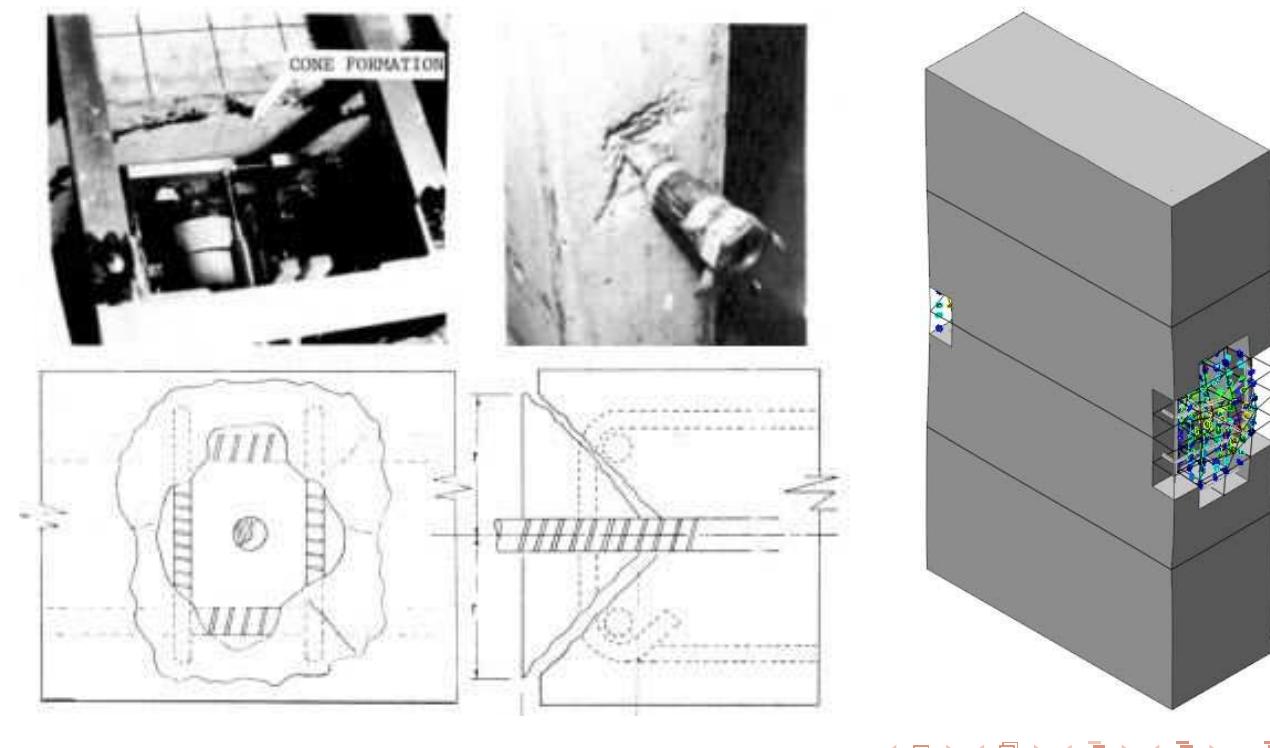 CONE FORMATION