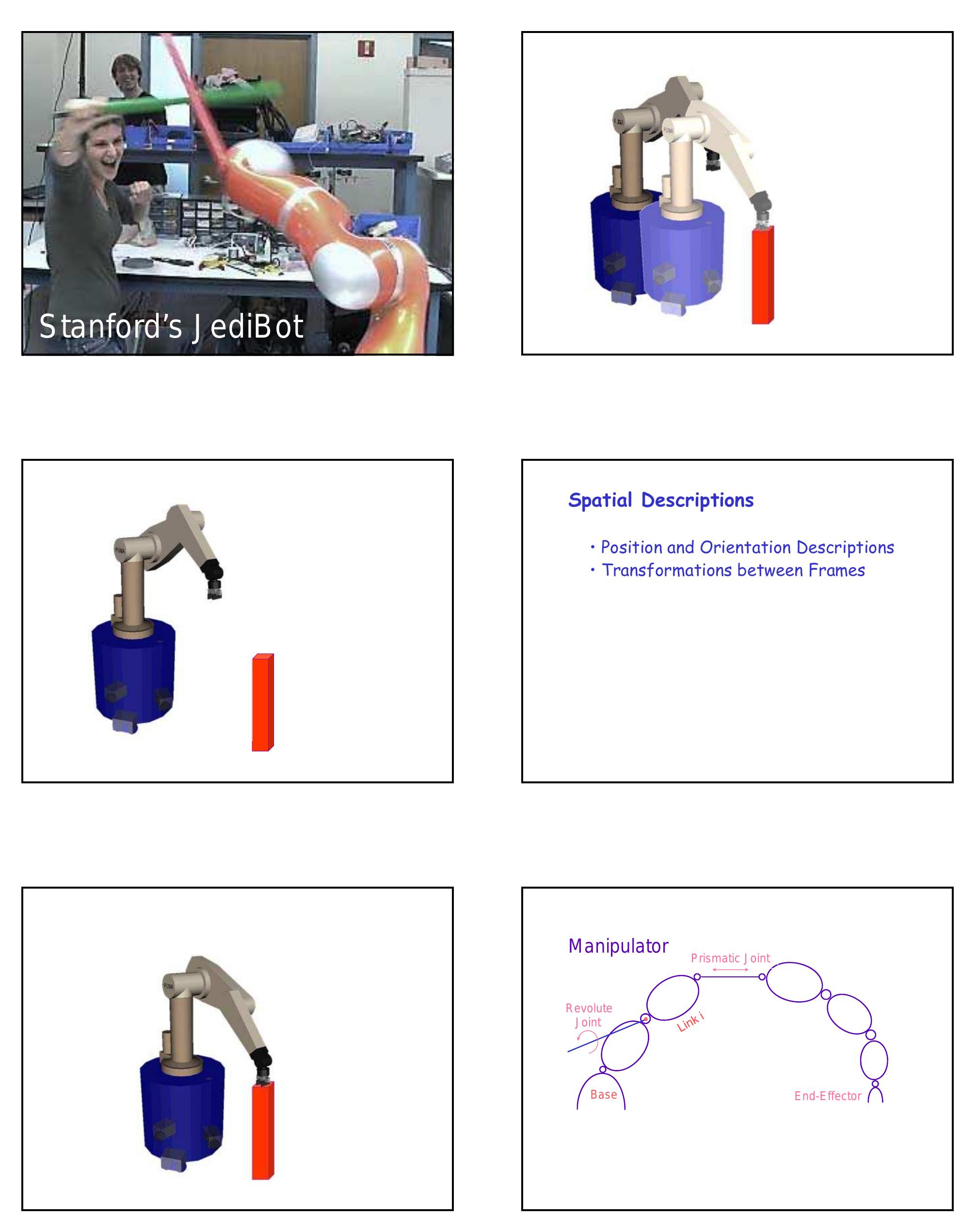 Stanford's JediBot

Spatial Descriptions

• Position and Orientation Descriptions
• Transformations between Frames

Manipulator

Prismatic Joint

Revolute Joint

Link i

Base

End-Effector