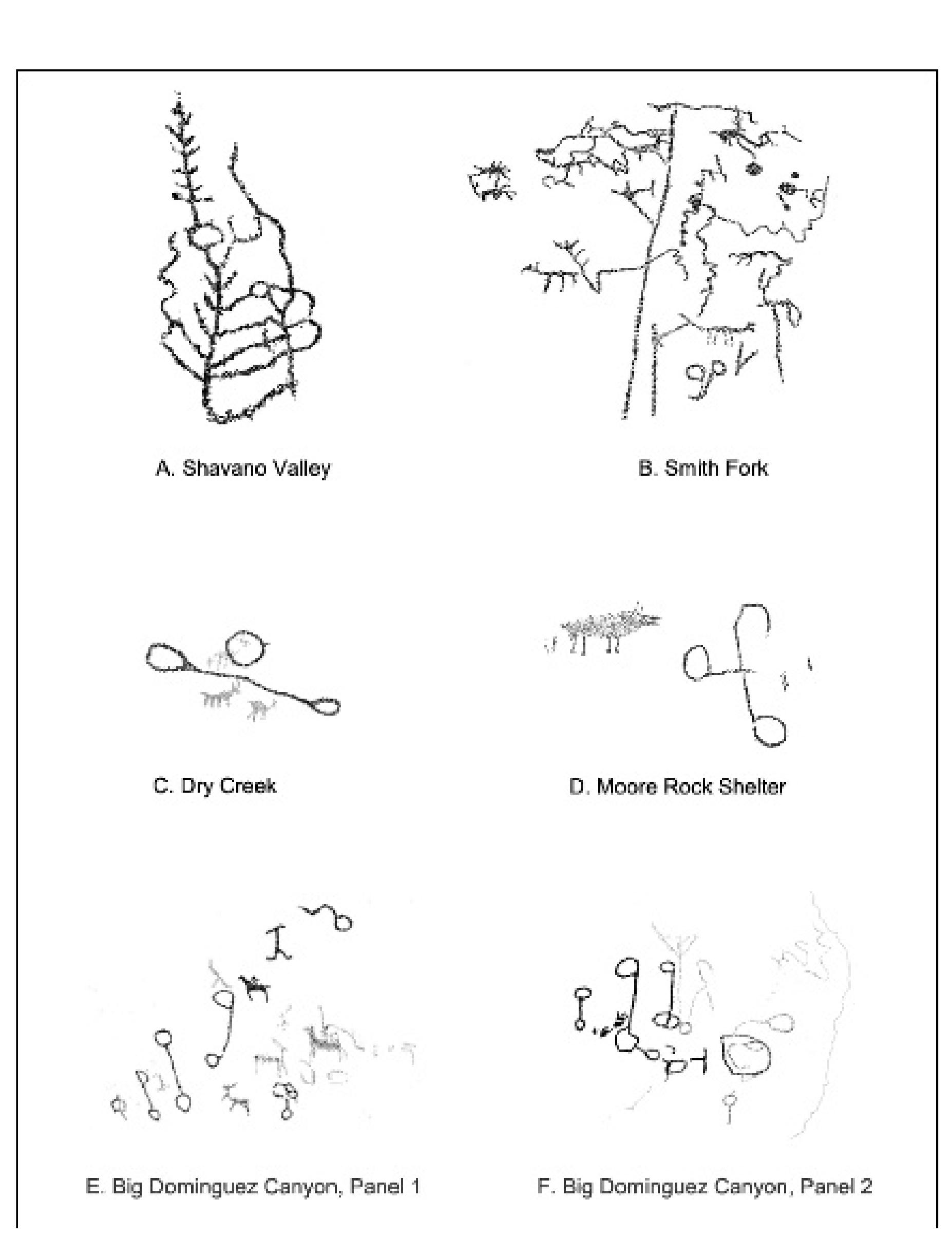 A. Shavano Valley

B. Smith Fork

C. Dry Creek

D. Moore Rock Shelter

E. Big Dominguez Canyon, Panel 1

F. Big Dominguez Canyon, Panel 2